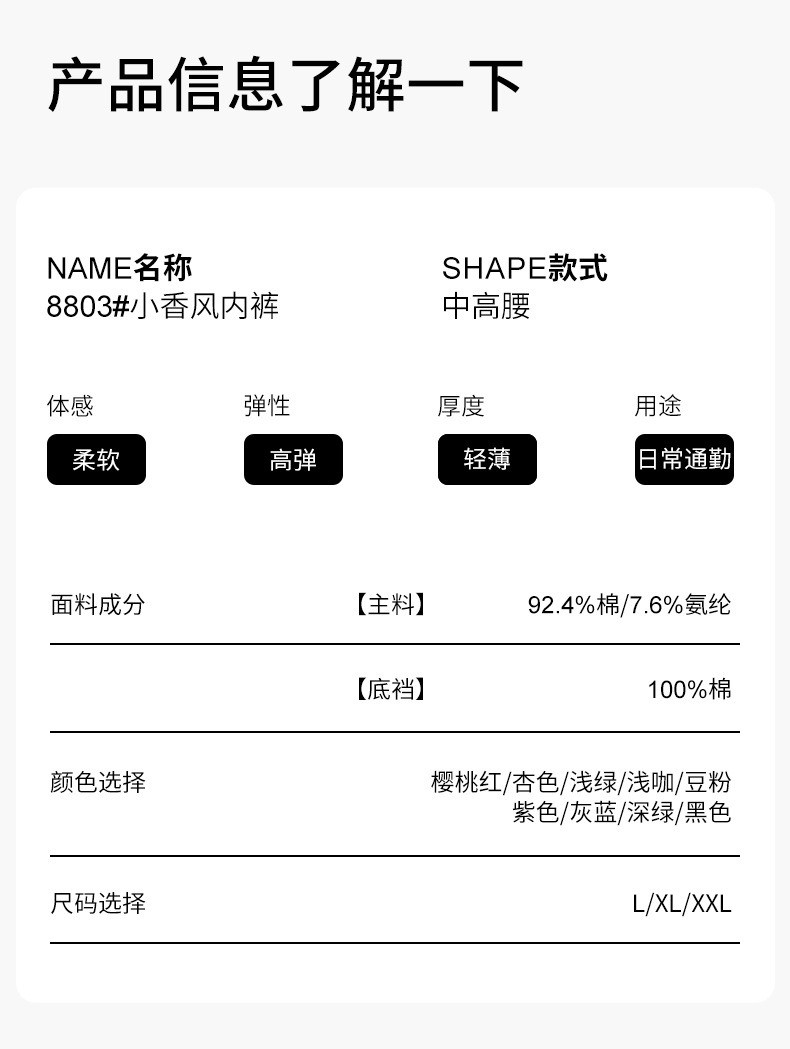 产品信息了解一下

NAME名称
8803#小香风内裤

SHAPE款式
中高腰

体感
柔软

弹性
高弹

厚度
轻薄

用途
日常通勤

面料成分 【主料】 92.4%棉/7.6%氨纶

【底裆】 100%棉

颜色选择 樱桃红/杏色/浅绿/浅咖/豆粉
紫色/灰蓝/深绿/黑色

尺码选择 L/XL/XXL