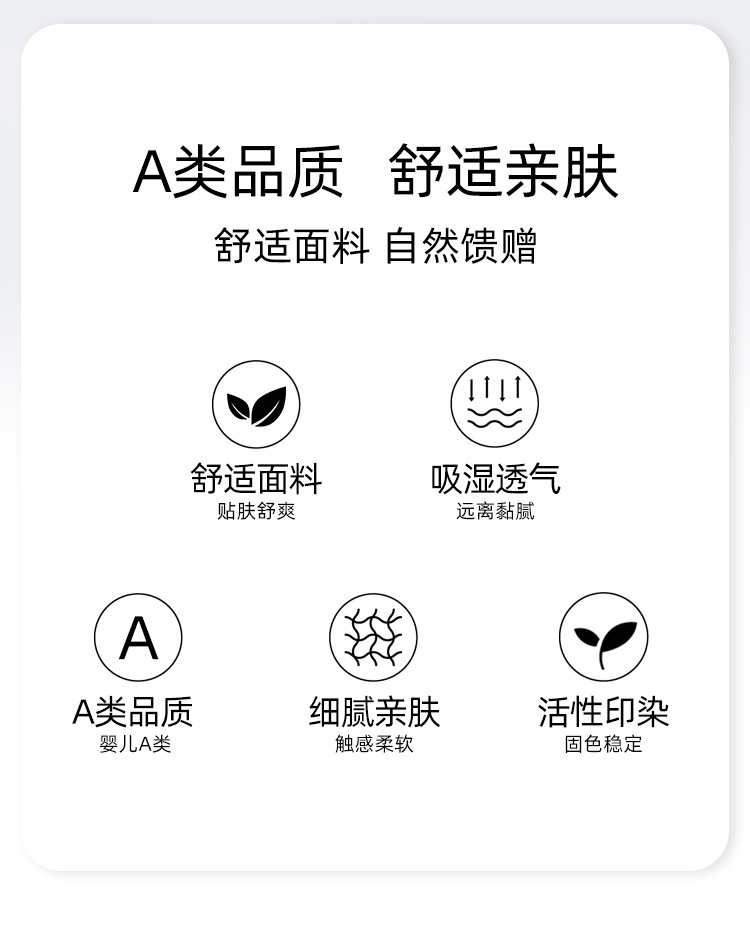 A类品质 舒适亲肤

舒适面料 自然馈赠

舒适面料
贴肤舒爽

吸湿透气
远离黏腻

A

A类品质
婴儿A类

细腻亲肤
触感柔软

活性印染
固色稳定