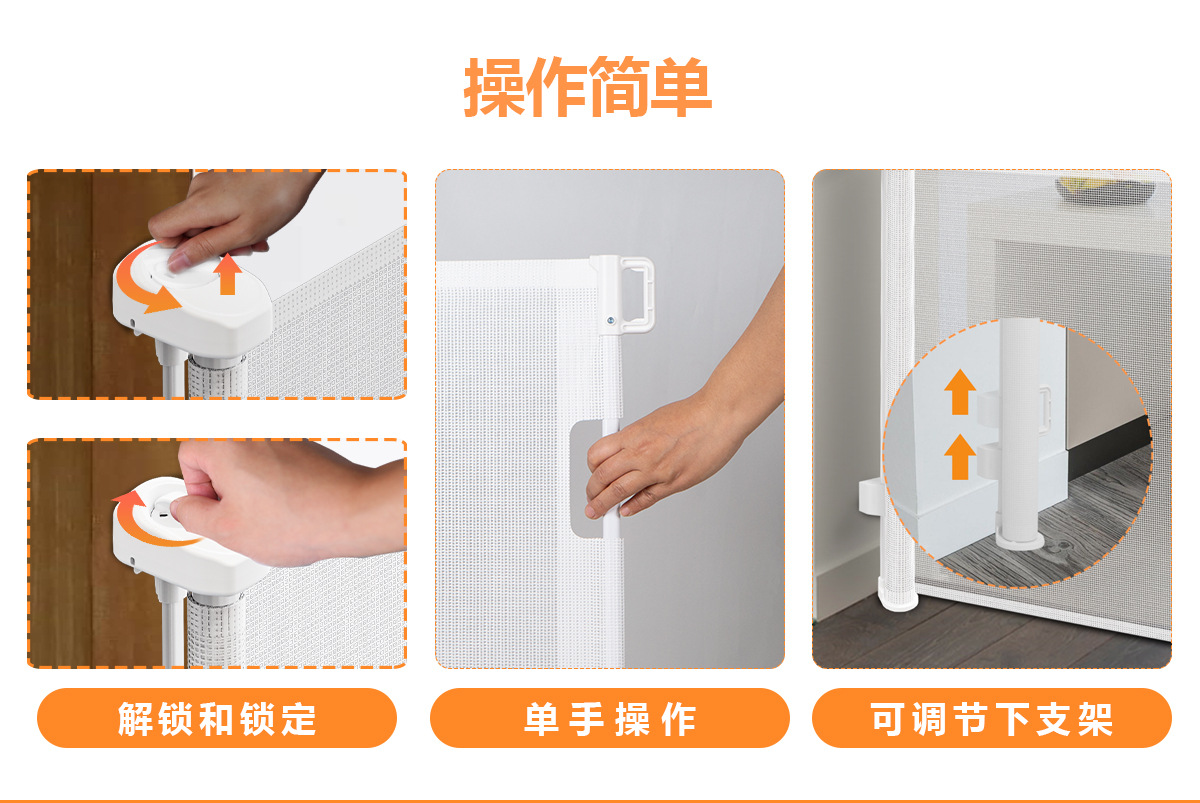 操作简单

解锁和锁定

单手操作

可调节下支架