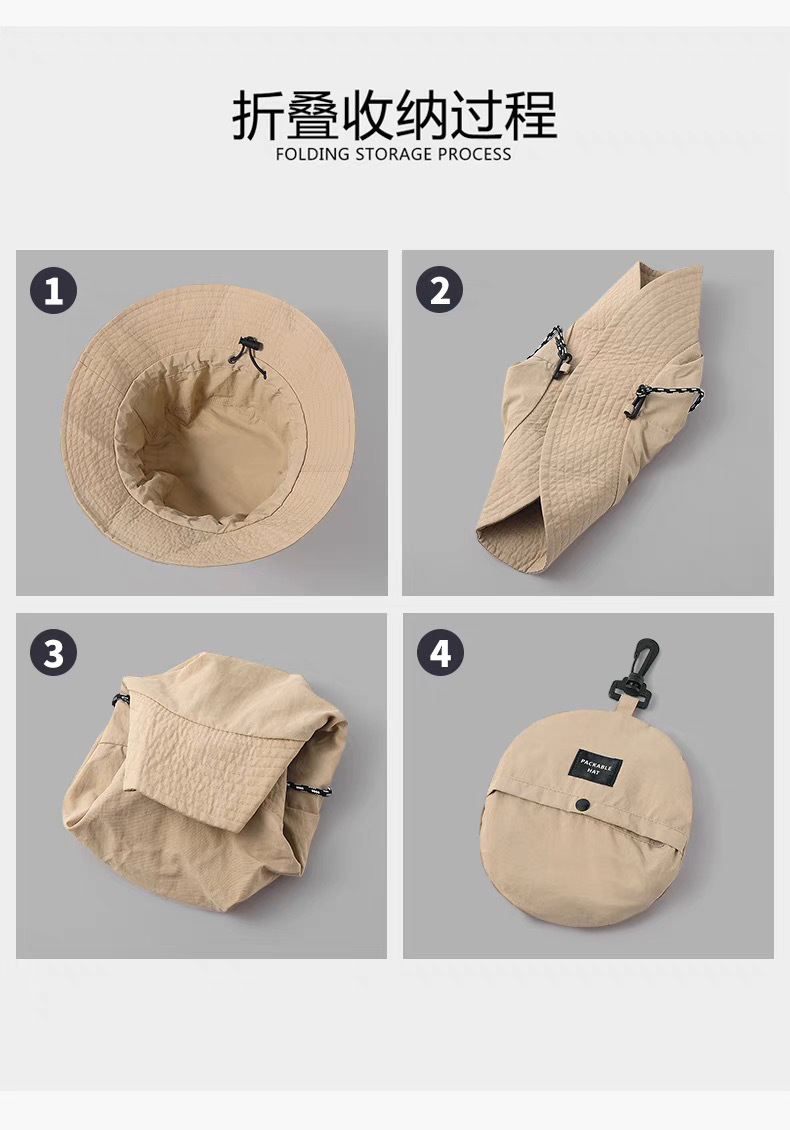 折叠收纳过程
FOLDING STORAGE PROCESS

1

2

3

4

PACKABLE HAT