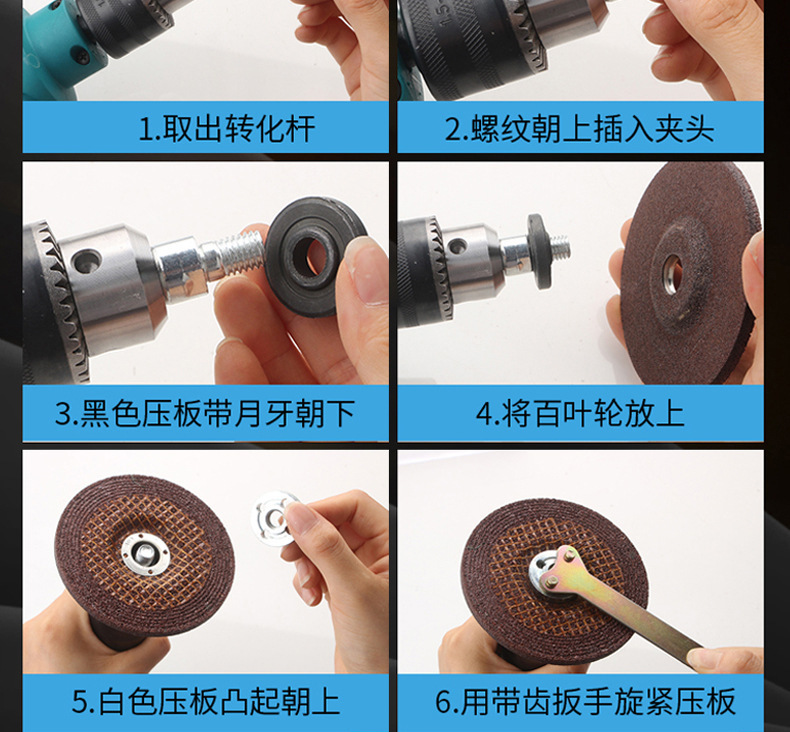 1.取出转化杆

2.螺纹朝上插入夹头

3.黑色压板带月牙朝下

4.将百叶轮放上

5.白色压板凸起朝上

6.用带齿扳手旋紧压板