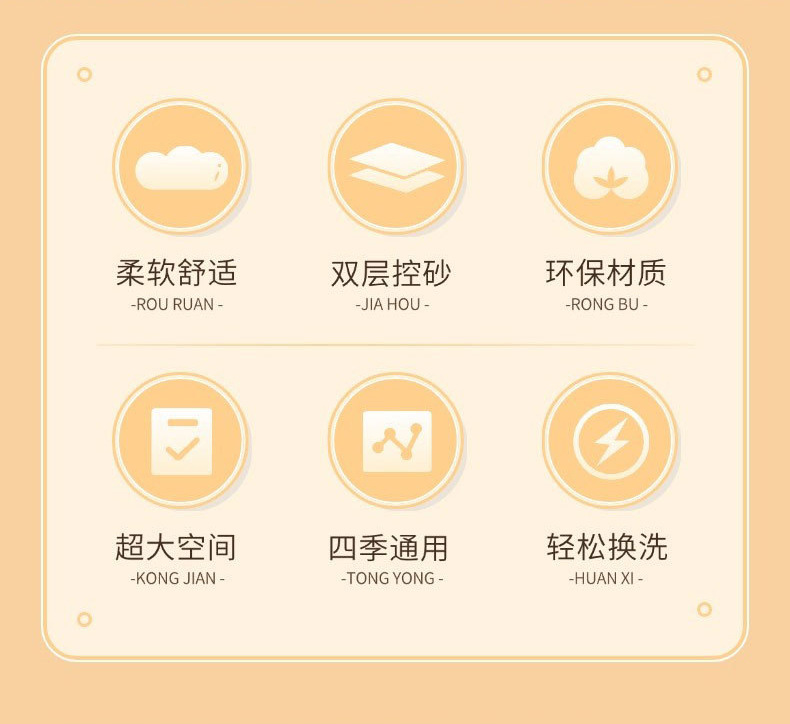 柔软舒适
-ROU RUAN -

双层控砂
-JIA HOU -

环保材质
-RONG BU -

超大空间
-KONG JIAN -

四季通用
-TONG YONG -

轻松换洗
-HUAN XI -