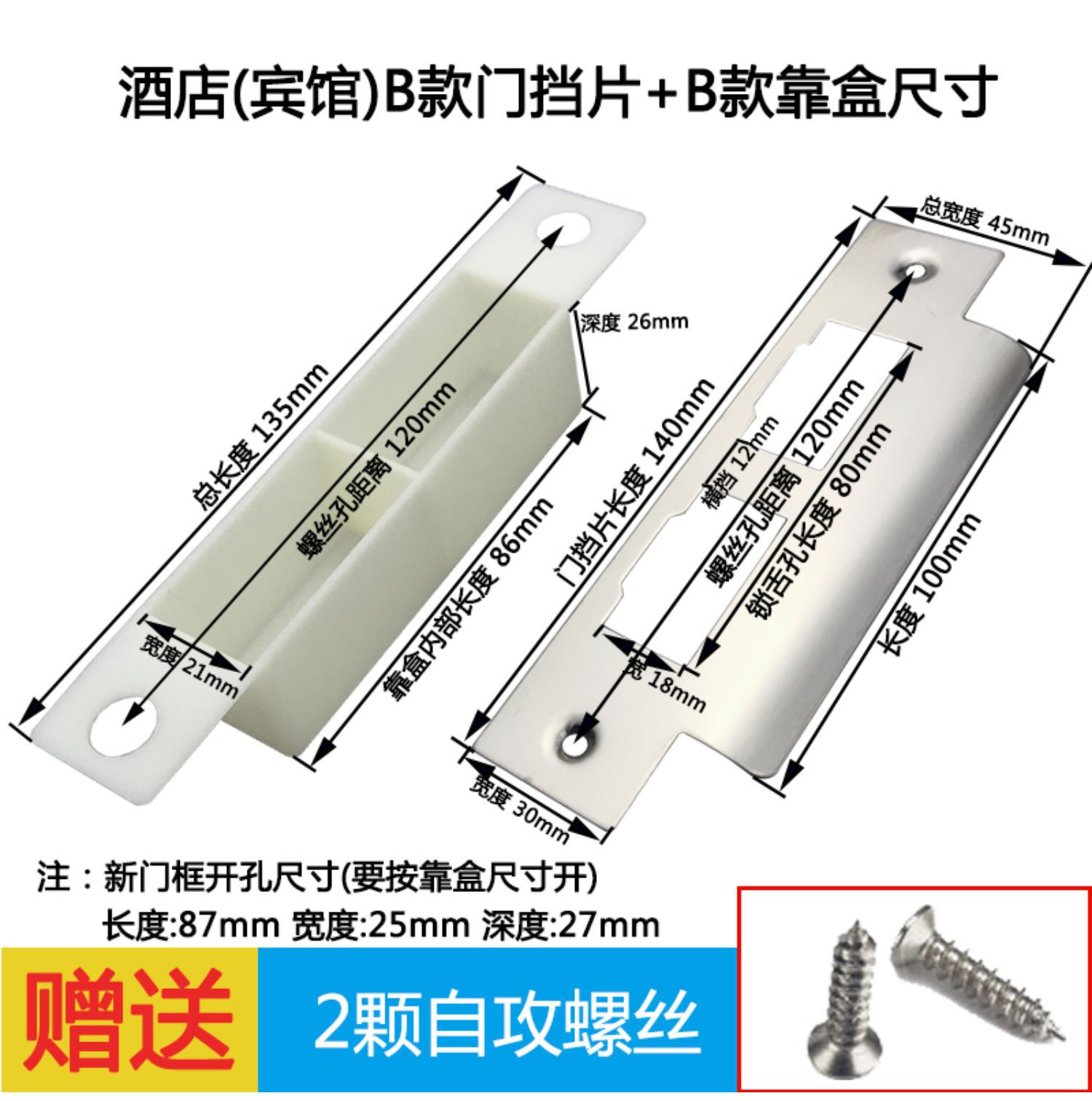 酒店(宾馆)B款门挡片+B款靠盒尺寸

总长度 135mm

螺丝孔距离 120mm

深度 26mm

宽度 21mm

靠盒内部长度 86mm

总宽度 45mm

门挡片长度 140mm

横挡 12mm

螺丝孔距离 120mm

锁舌孔长度 80mm

长度 100mm

宽 18mm

宽度 30mm

注：新门框开孔尺寸(要按靠盒尺寸开)
长度:87mm 宽度:25mm 深度:27mm

赠送

2颗自攻螺丝