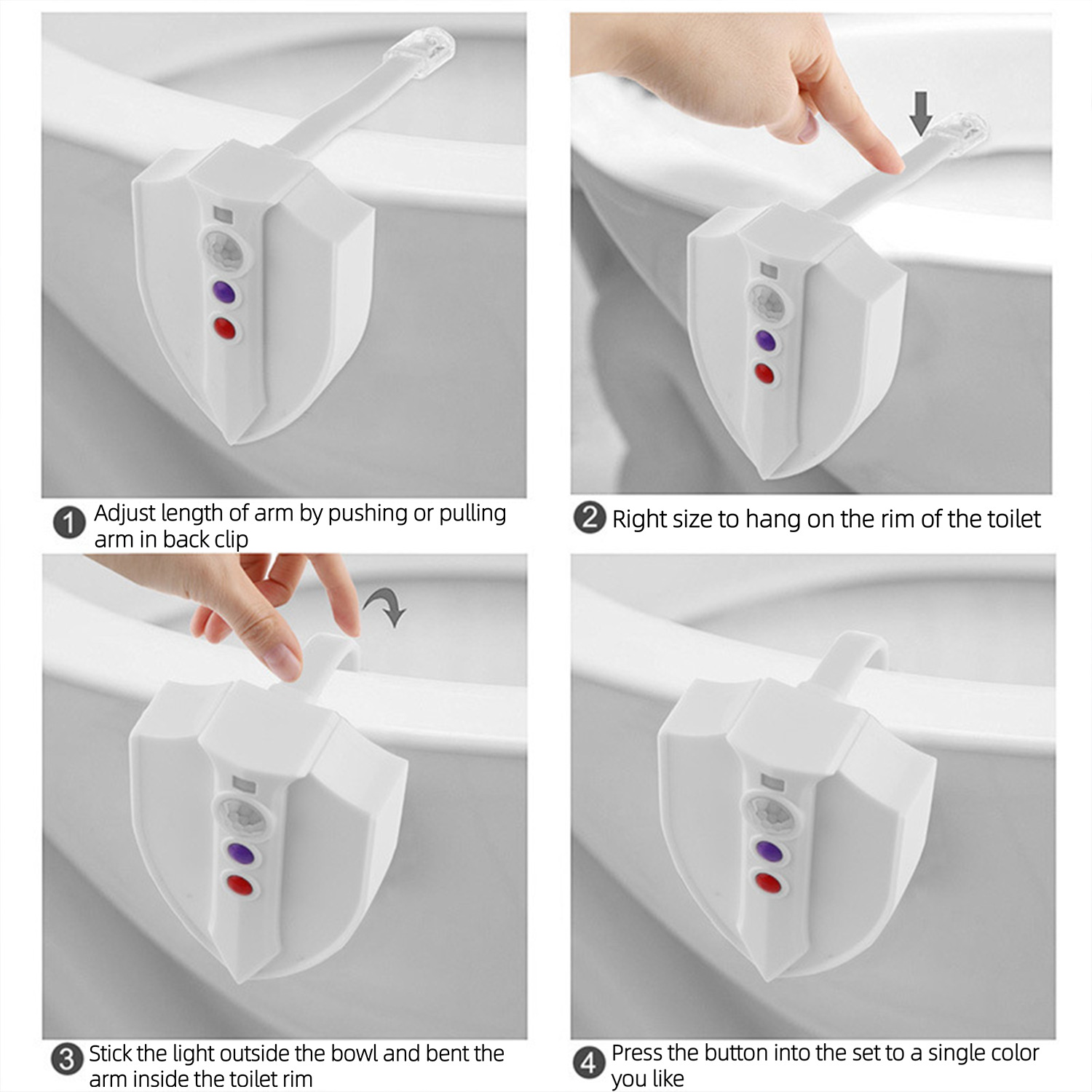 1 Adjust length of arm by pushing or pulling arm in back clip

2 Right size to hang on the rim of the toilet

3 Stick the light outside the bowl and bent the arm inside the toilet rim

4 Press the button into the set to a single color you like