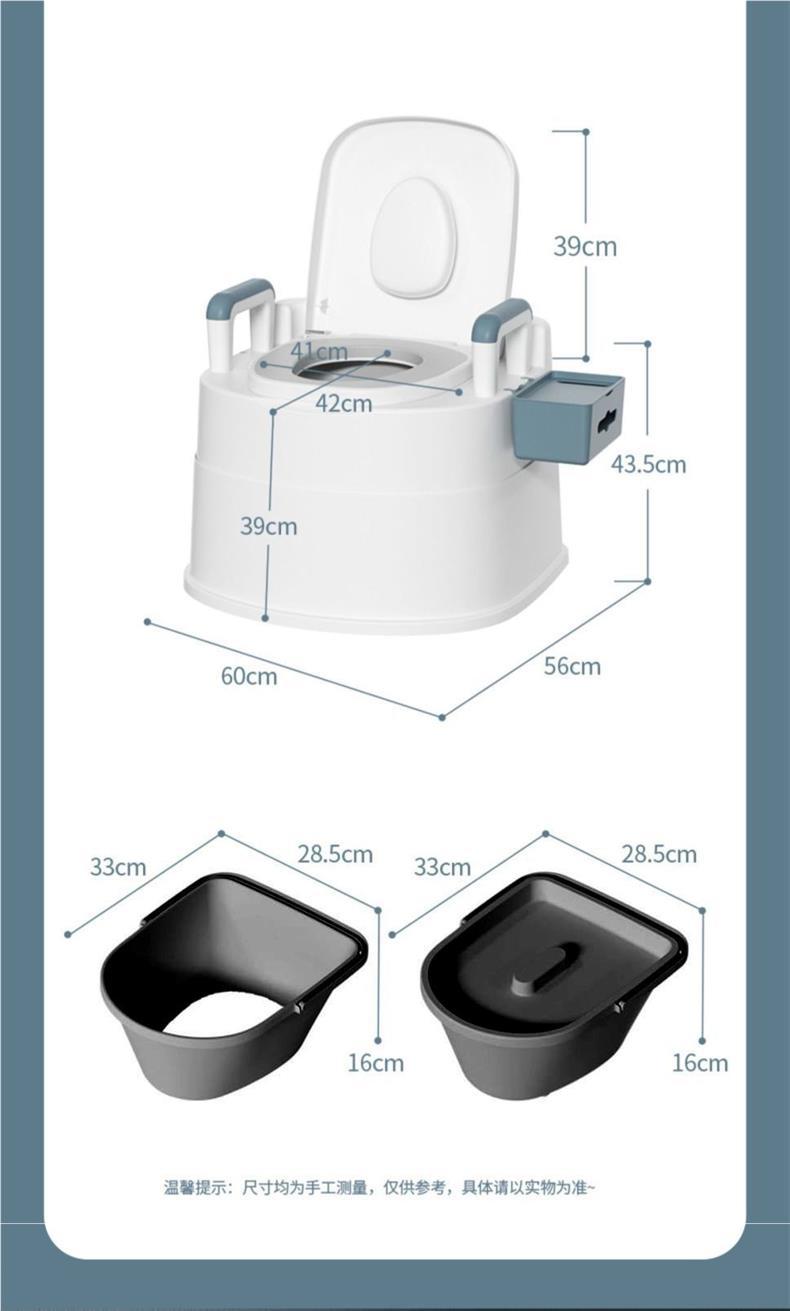 39cm
41cm
42cm
43.5cm
39cm
60cm
56cm

33cm
28.5cm
16cm

33cm
28.5cm
16cm

温馨提示：尺寸均为手工测量，仅供参考，具体请以实物为准~