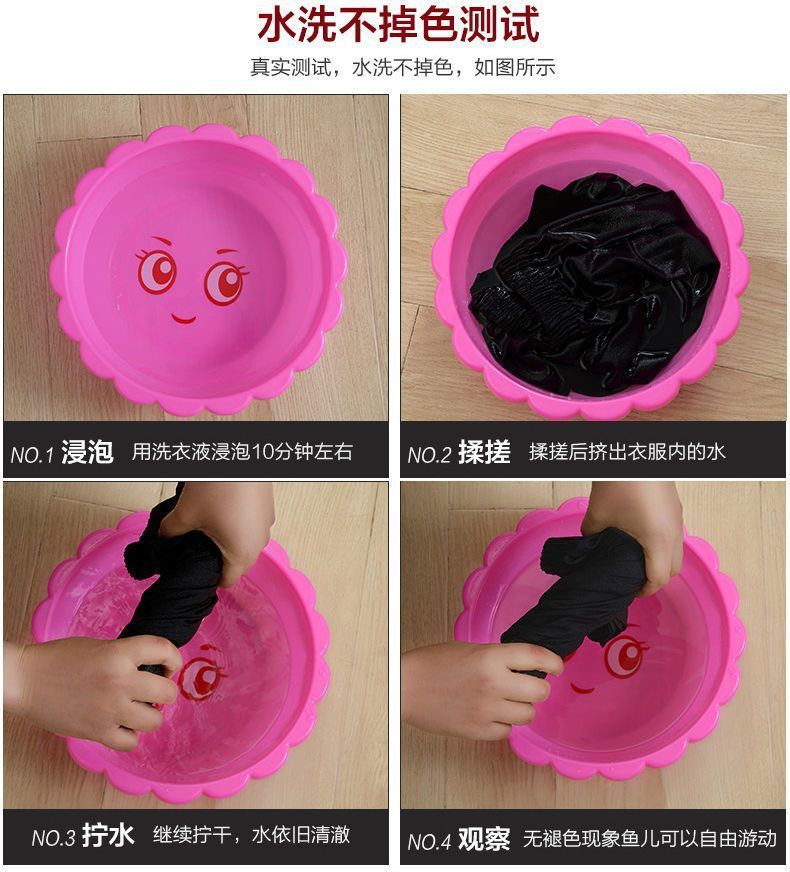 水洗不掉色测试

真实测试，水洗不掉色，如图所示

NO.1 浸泡 用洗衣液浸泡10分钟左右

NO.2 揉搓 揉搓后挤出衣服内的水

NO.3 拧水 继续拧干，水依旧清澈

NO.4 观察 无褪色现象鱼儿可以自由游动