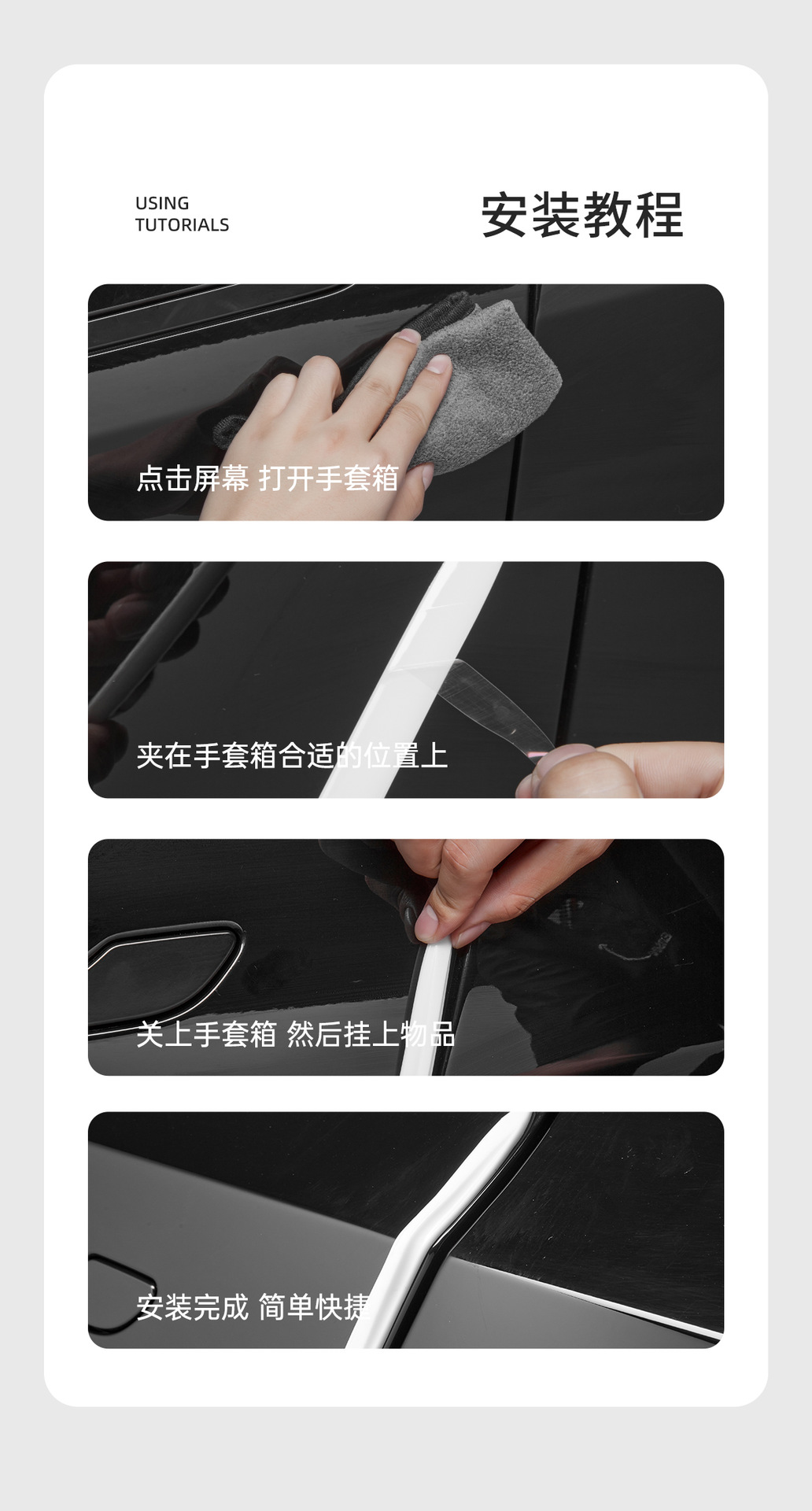 USING
TUTORIALS

安装教程

点击屏幕 打开手套箱

夹在手套箱合适的位置上

关上手套箱 然后挂上物品

安装完成 简单快捷