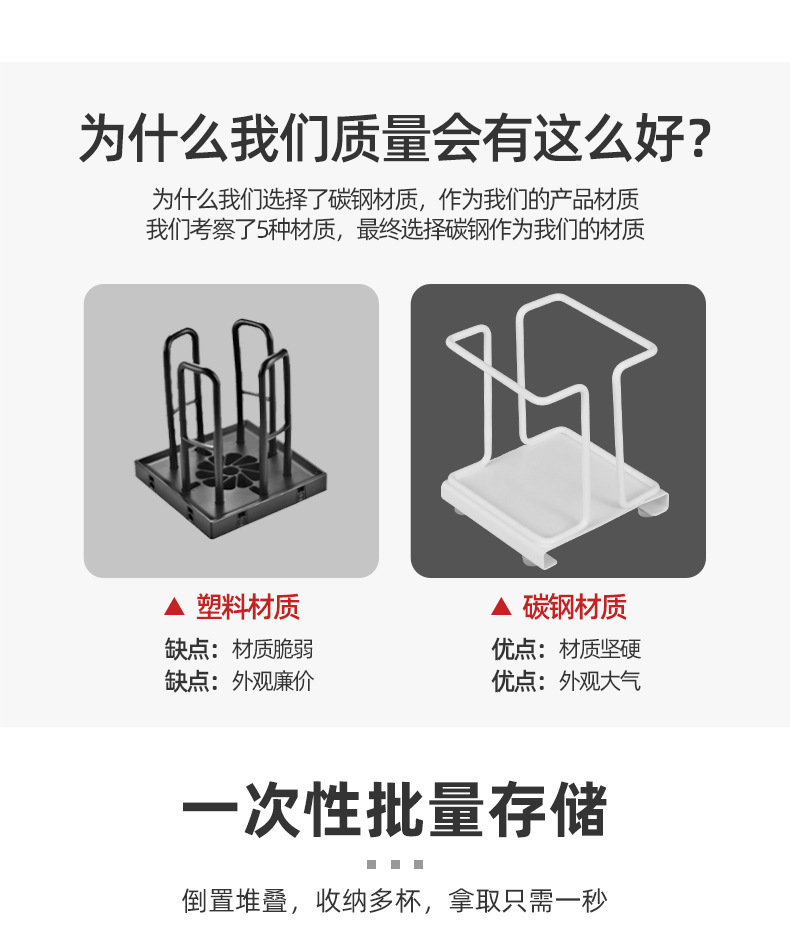 为什么我们质量会有这么好?

为什么我们选择了碳钢材质，作为我们的产品材质
我们考察了5种材质，最终选择碳钢作为我们的材质

▲ 塑料材质

缺点：材质脆弱
缺点：外观廉价

▲ 碳钢材质

优点：材质坚硬
优点：外观大气

一次性批量存储

倒置堆叠，收纳多杯，拿取只需一秒