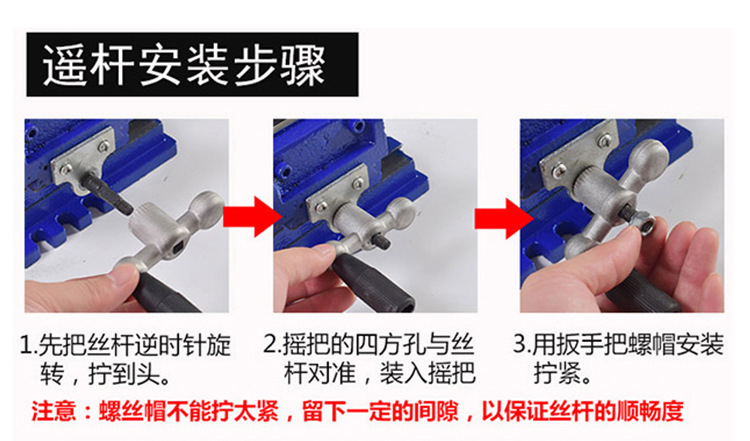 遥杆安装步骤

1.先把丝杆逆时针旋转，拧到头。

2.摇把的四方孔与丝杆对准，装入摇把

3.用扳手把螺帽安装拧紧。

注意：螺丝帽不能拧太紧，留下一定的间隙，以保证丝杆的顺畅度