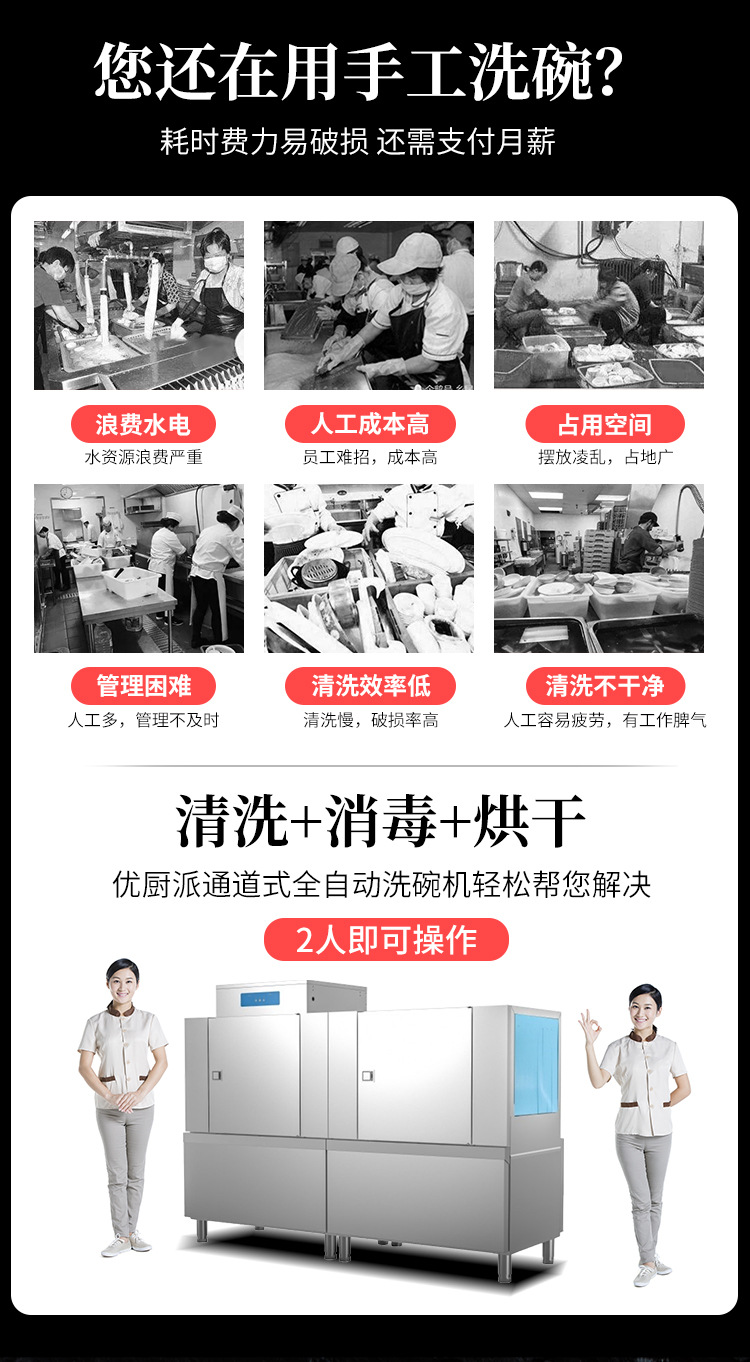 您还在用手工洗碗?

耗时费力易破损 还需支付月薪

浪费水电
水资源浪费严重

人工成本高
员工难招，成本高

占用空间
摆放凌乱，占地广

管理困难
人工多，管理不及时

清洗效率低
清洗慢，破损率高

清洗不干净
人工容易疲劳，有工作脾气

清洗+消毒+烘干

优厨派通道式全自动洗碗机轻松帮您解决

2人即可操作