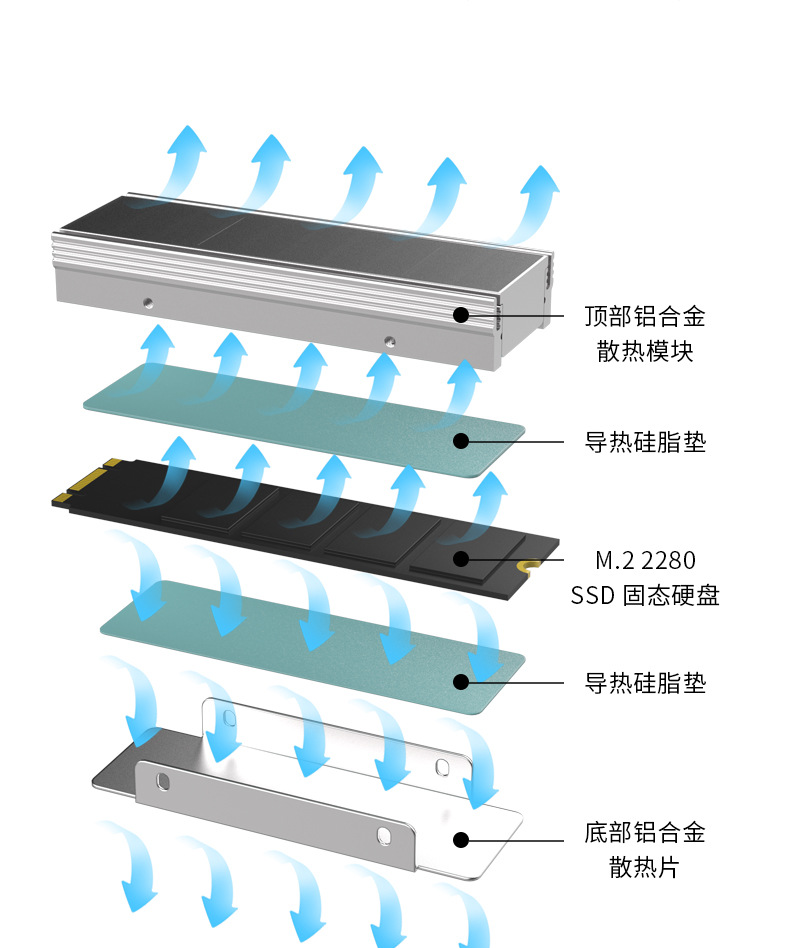 顶部铝合金
散热模块

导热硅脂垫

M.2 2280
SSD 固态硬盘

导热硅脂垫

底部铝合金
散热片