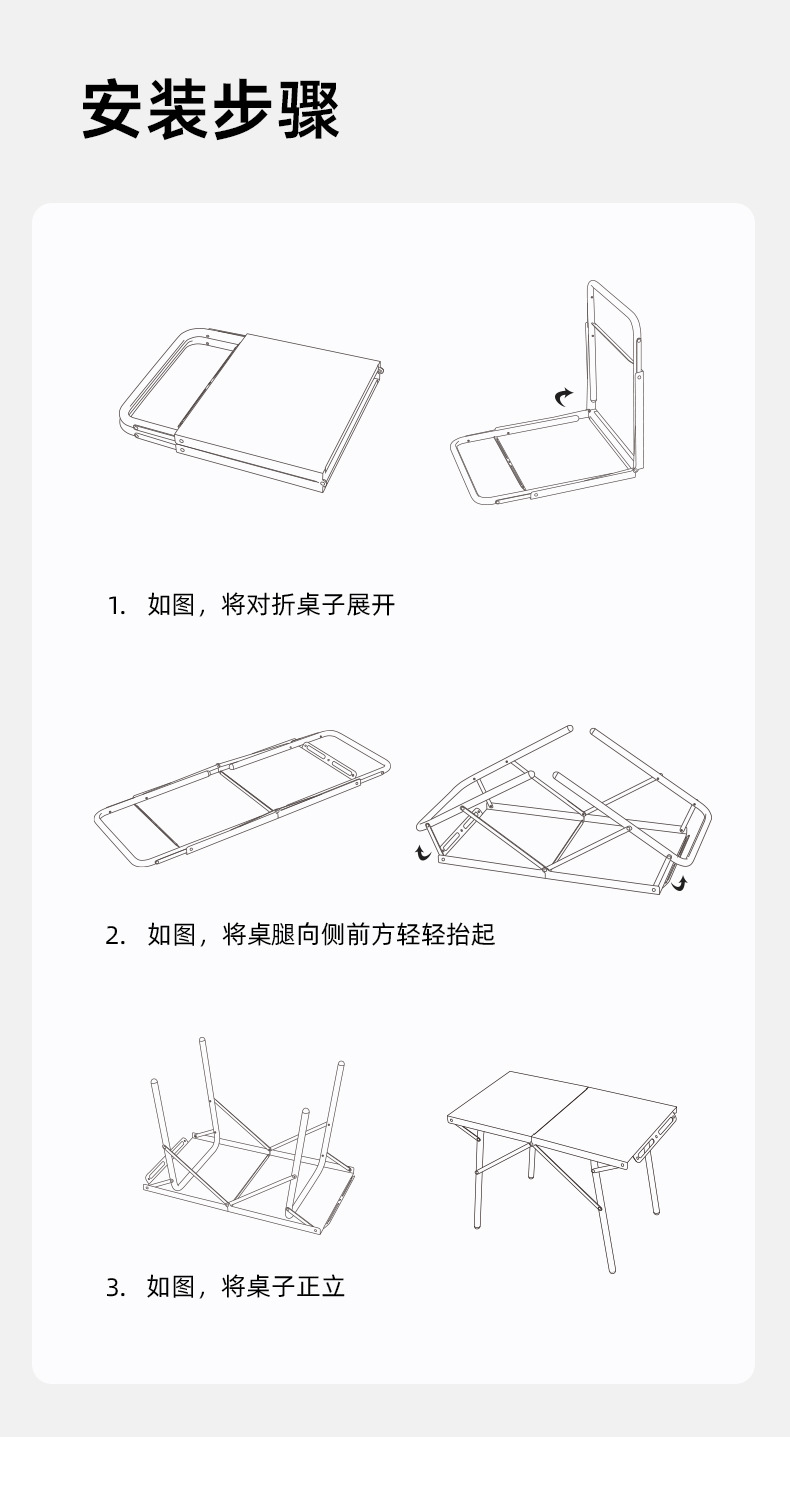 安装步骤

1. 如图，将对折桌子展开

2. 如图，将桌腿向侧前方轻轻抬起

3. 如图，将桌子正立