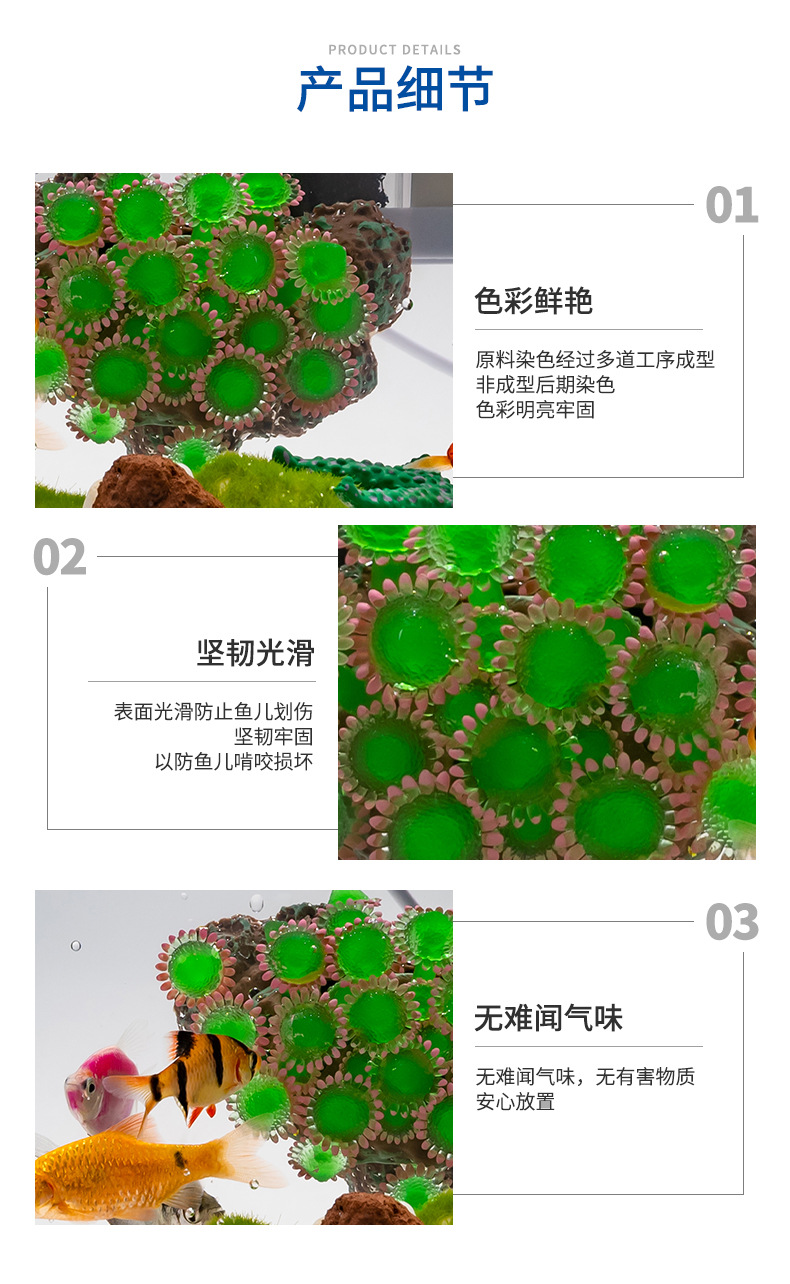 PRODUCT DETAILS
产品细节

01
色彩鲜艳
原料染色经过多道工序成型
非成型后期染色
色彩明亮牢固

02
坚韧光滑
表面光滑防止鱼儿划伤
坚韧牢固
以防鱼儿啃咬损坏

03
无难闻气味
无难闻气味，无有害物质
安心放置