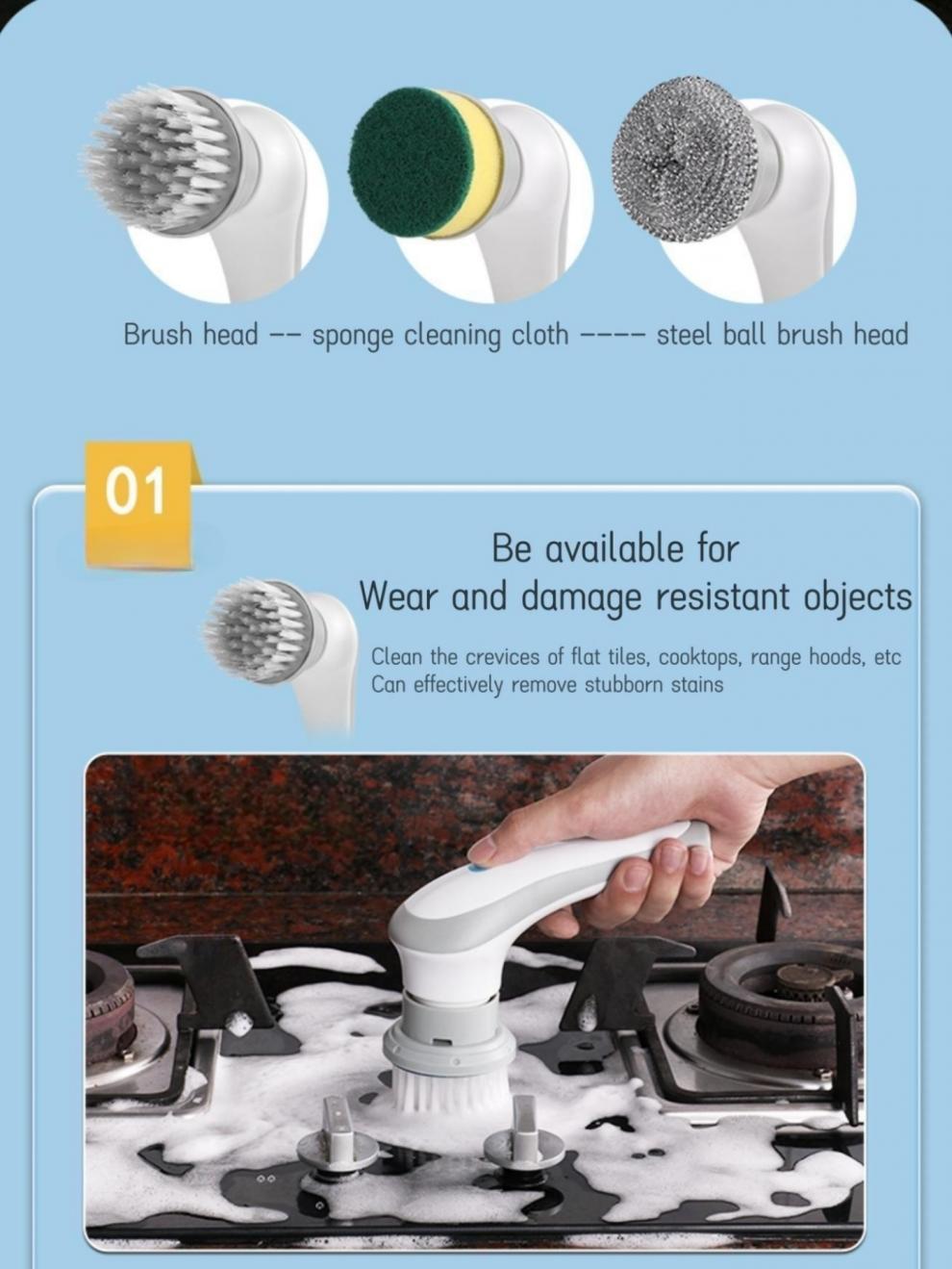 Brush head -- sponge cleaning cloth ---- steel ball brush head

01

Be available for
Wear and damage resistant objects

Clean the crevices of flat tiles, cooktops, range hoods, etc
Can effectively remove stubborn stains