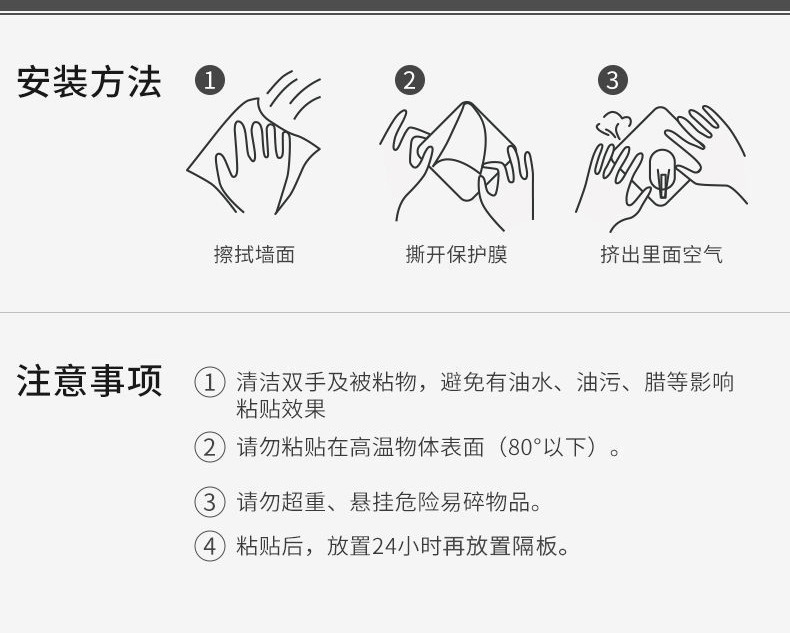 安装方法

❶ 擦拭墙面

❷ 撕开保护膜

❸ 挤出里面空气

注意事项

① 清洁双手及被粘物，避免有油水、油污、腊等影响粘贴效果

② 请勿粘贴在高温物体表面（80°以下）。

③ 请勿超重、悬挂危险易碎物品。

④ 粘贴后，放置24小时再放置隔板。