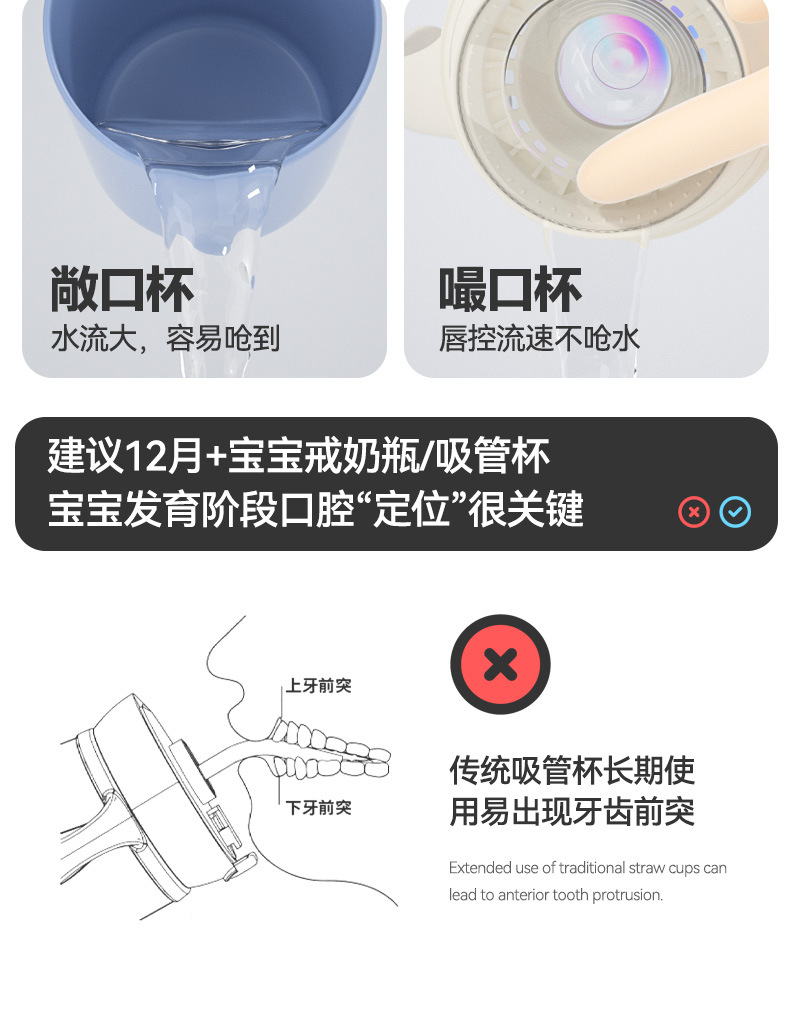 敞口杯
水流大，容易呛到

嘬口杯
唇控流速不呛水

建议12月+宝宝戒奶瓶/吸管杯
宝宝发育阶段口腔“定位”很关键

上牙前突
下牙前突

传统吸管杯长期使用易出现牙齿前突

Extended use of traditional straw cups can lead to anterior tooth protrusion.