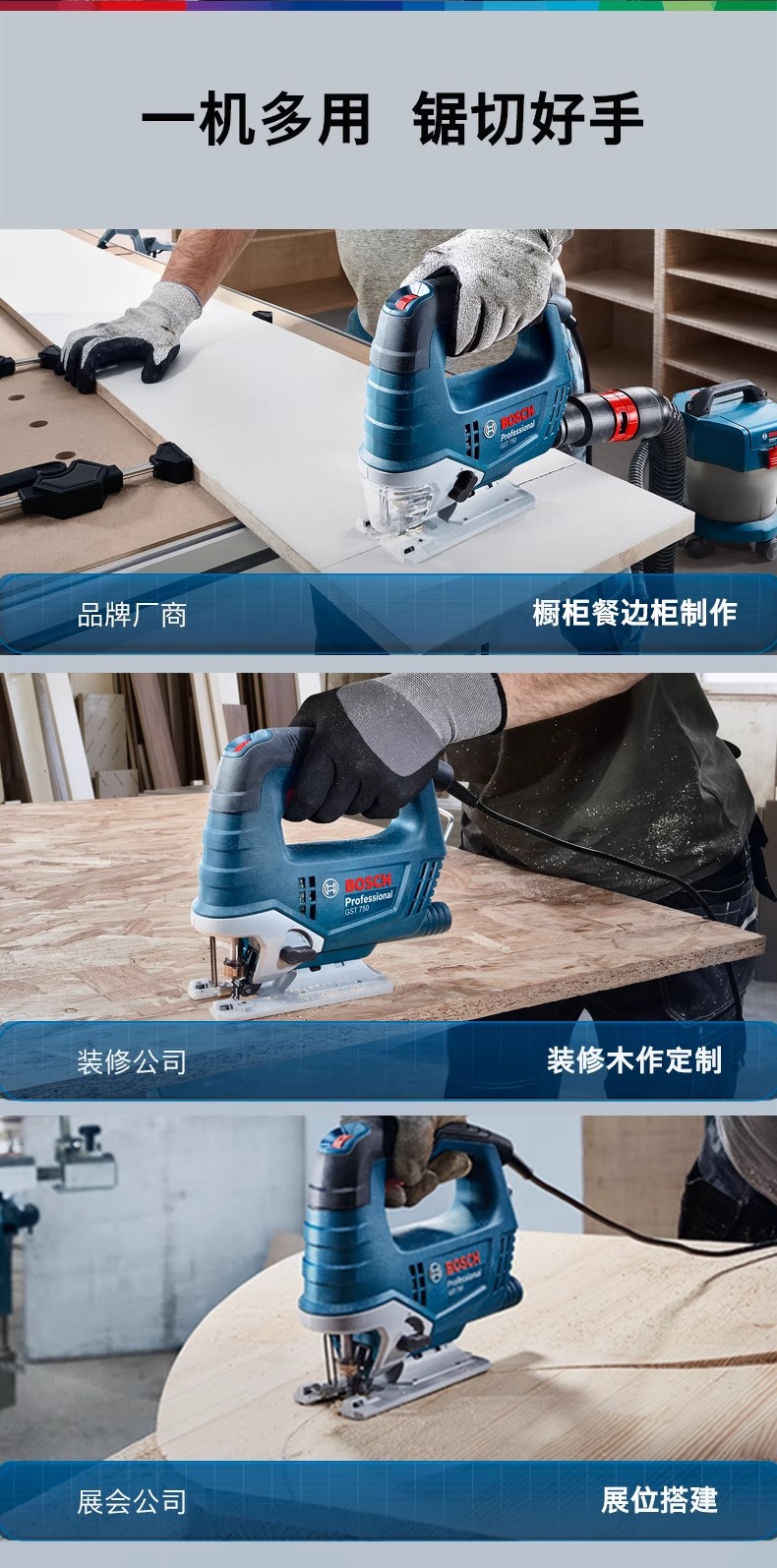 一机多用 锯切好手

BOSCH
Professional
GST 750

品牌厂商

橱柜餐边柜制作

BOSCH
Professional
GST 750

装修公司

装修木作定制

BOSCH
Professional
GST 750

展会公司

展位搭建