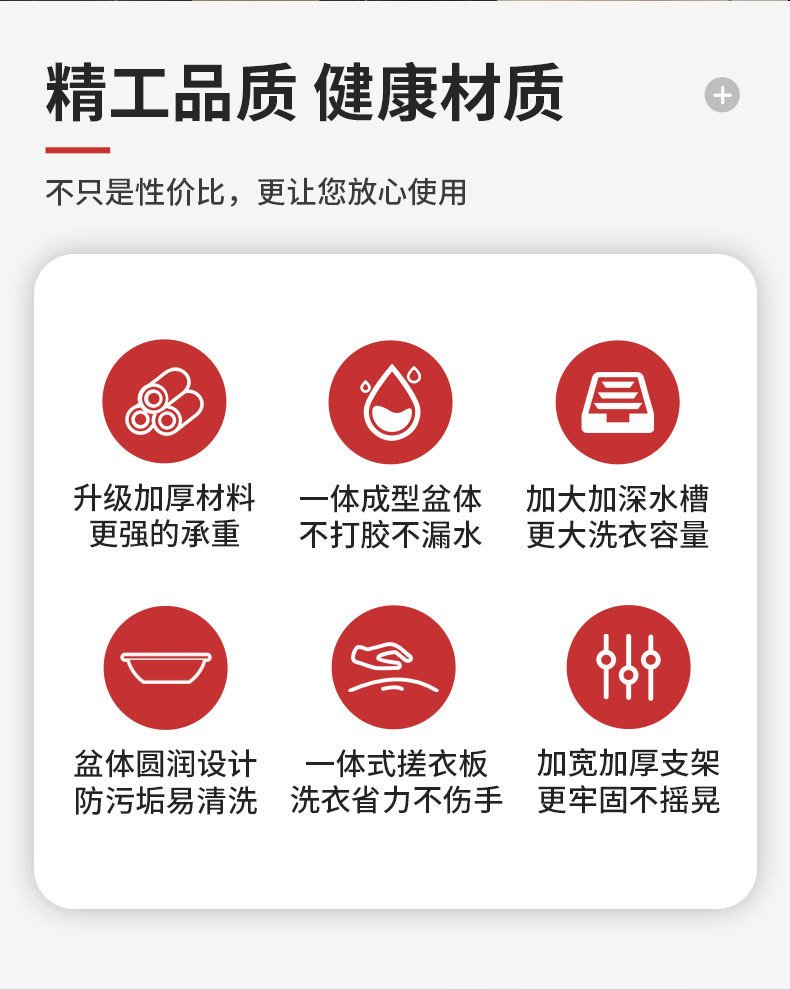 精工品质 健康材质

不只是性价比，更让您放心使用

升级加厚材料
更强的承重

一体成型盆体
不打胶不漏水

加大加深水槽
更大洗衣容量

盆体圆润设计
防污垢易清洗

一体式搓衣板
洗衣省力不伤手

加宽加厚支架
更牢固不摇晃