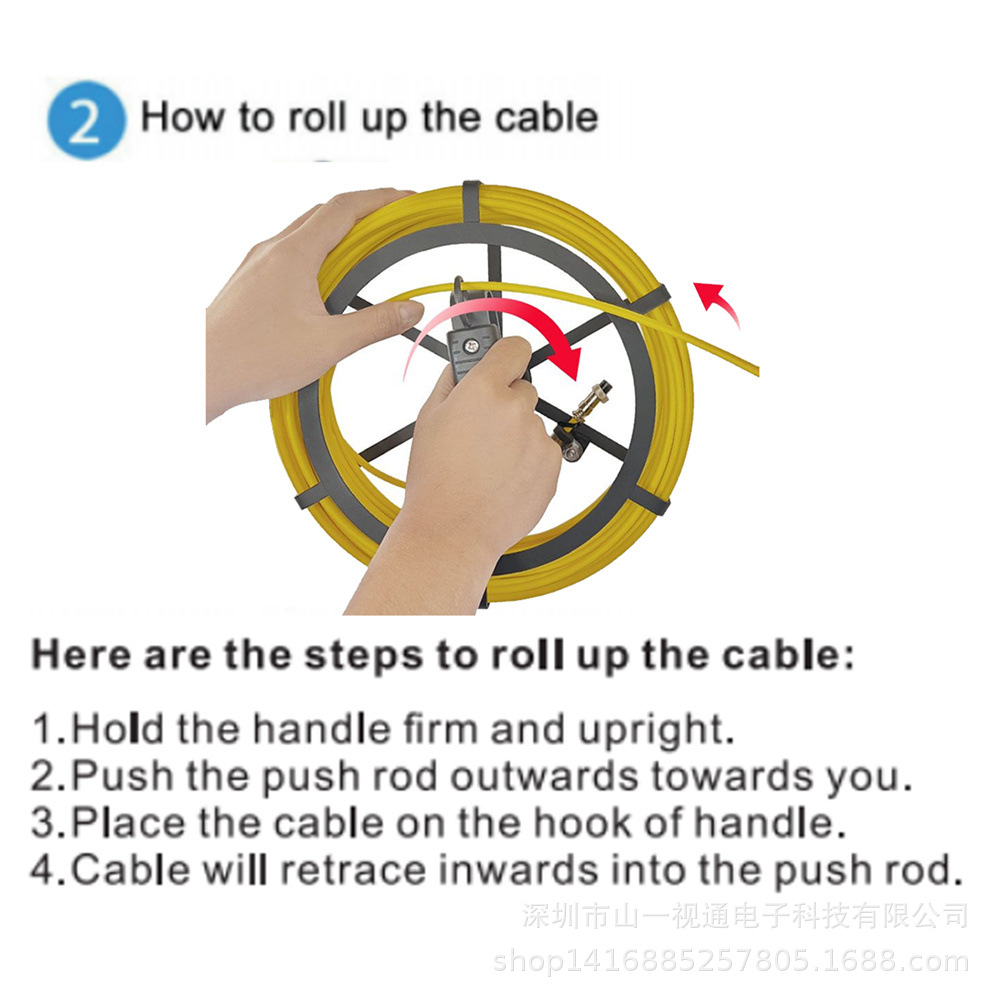 2 How to roll up the cable

Here are the steps to roll up the cable:

1.Hold the handle firm and upright.
2.Push the push rod outwards towards you.
3.Place the cable on the hook of handle.
4.Cable will retrace inwards into the push rod.

深圳市山一视通电子科技有限公司
shop1416885257805.1688.com