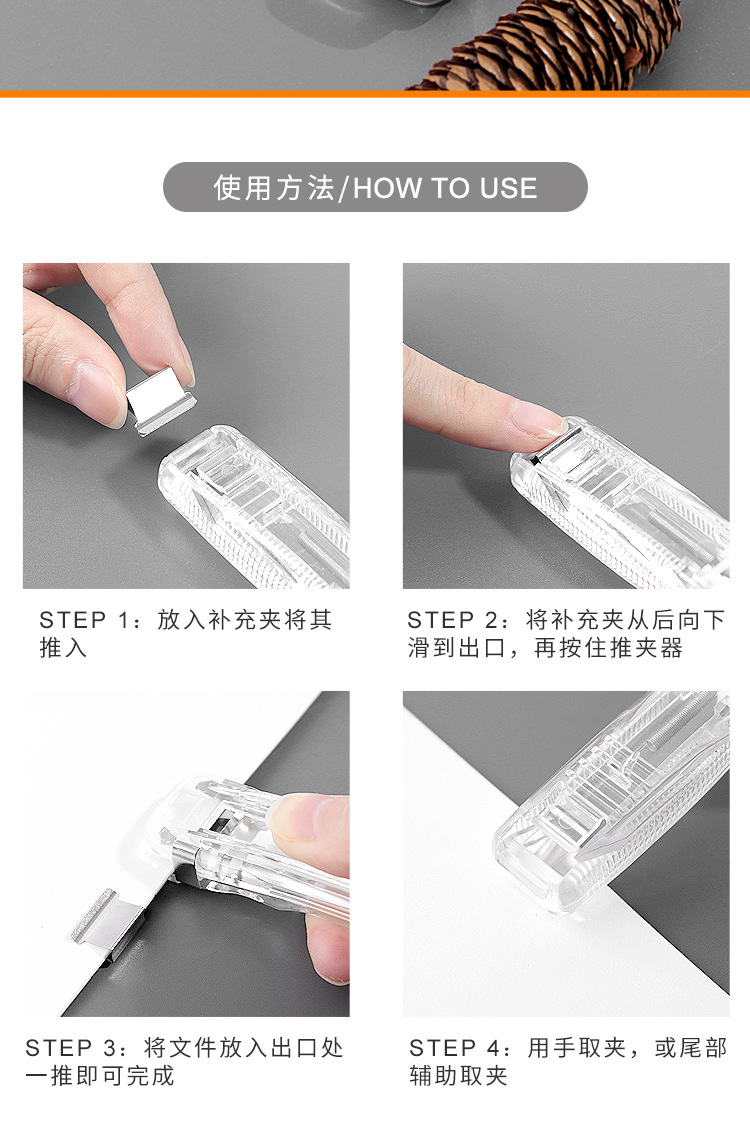 使用方法/HOW TO USE

STEP 1：放入补充夹将其推入

STEP 2：将补充夹从后向下滑到出口，再按住推夹器

STEP 3：将文件放入出口处一推即可完成

STEP 4：用手取夹，或尾部辅助取夹