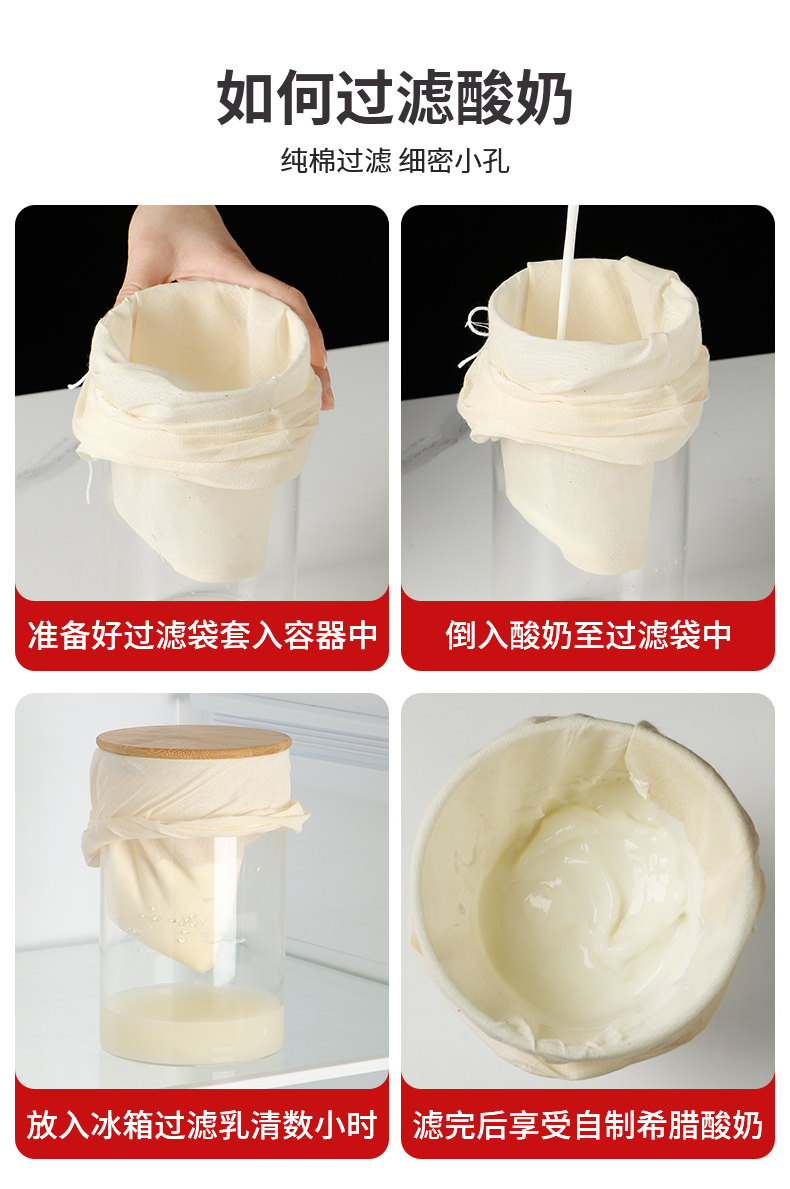 如何过滤酸奶

纯棉过滤 细密小孔

准备好过滤袋套入容器中

倒入酸奶至过滤袋中

放入冰箱过滤乳清数小时

滤完后享受自制希腊酸奶