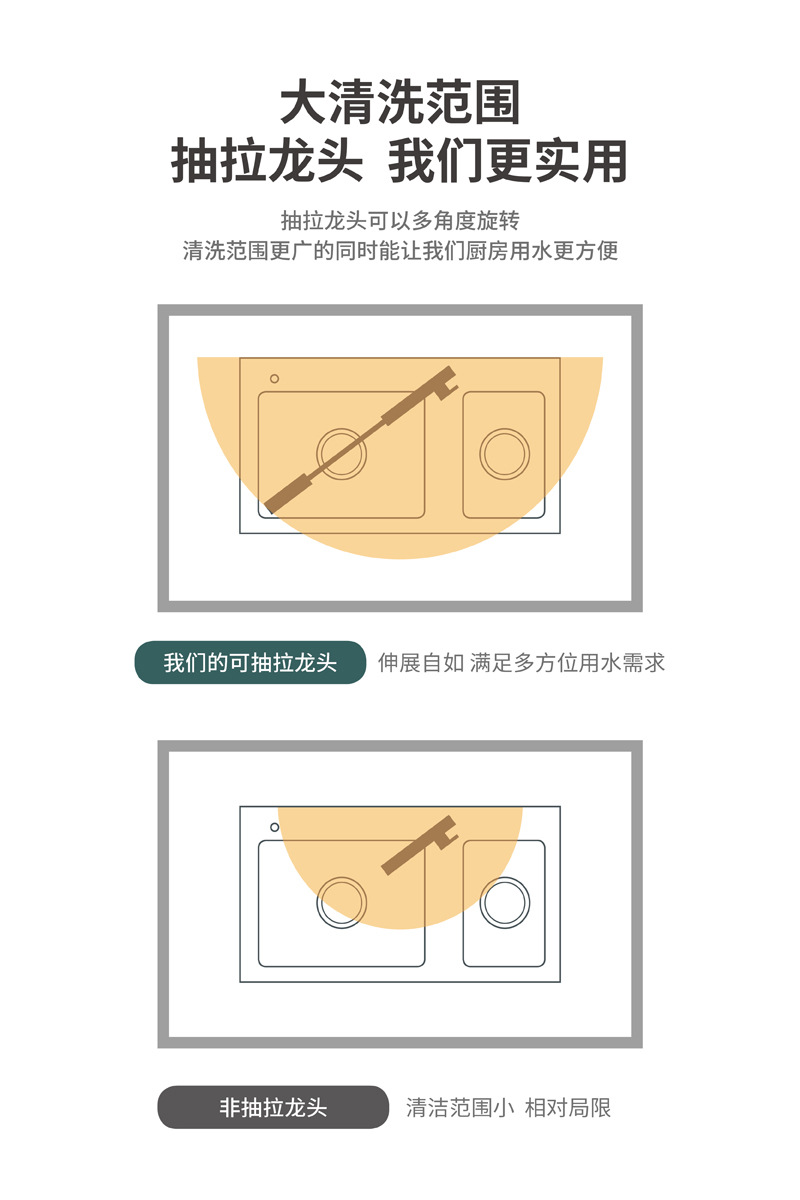 大清洗范围
抽拉龙头 我们更实用

抽拉龙头可以多角度旋转
清洗范围更广的同时能让我们厨房用水更方便

我们的可抽拉龙头 伸展自如 满足多方位用水需求

非抽拉龙头 清洁范围小 相对局限