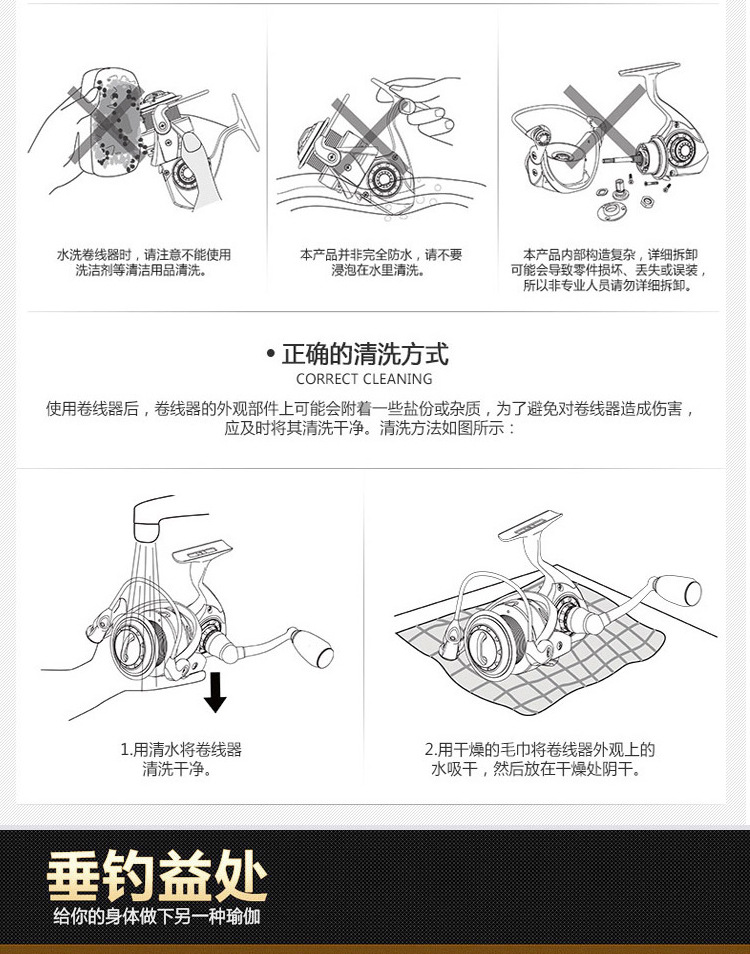 水洗卷线器时，请注意不能使用洗洁剂等清洁用品清洗。

本产品并非完全防水，请不要浸泡在水里清洗。

本产品内部构造复杂，详细拆卸可能会导致零件损坏、丢失或误装，所以非专业人员请勿详细拆卸。

• 正确的清洗方式
CORRECT CLEANING

使用卷线器后，卷线器的外观部件上可能会附着一些盐份或杂质，为了避免对卷线器造成伤害，应及时将其清洗干净。清洗方法如图所示：

1.用清水将卷线器清洗干净。

2.用干燥的毛巾将卷线器外观上的水吸干，然后放在干燥处阴干。

垂钓益处
给你的身体做下另一种瑜伽