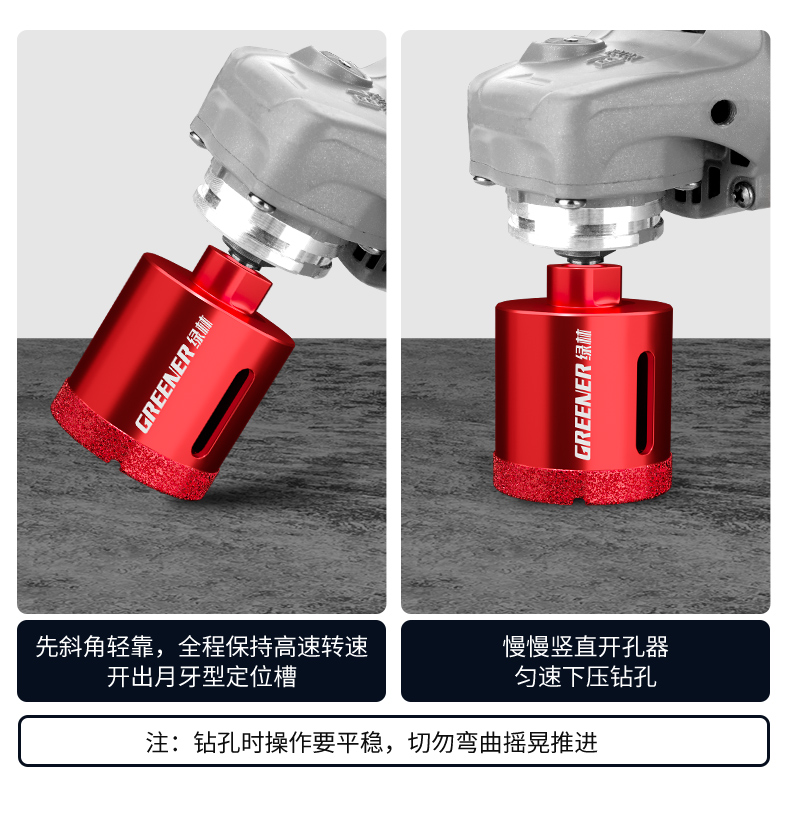 GREENER 绿林

GREENER 绿林

先斜角轻靠，全程保持高速转速
开出月牙型定位槽

慢慢竖直开孔器
匀速下压钻孔

注：钻孔时操作要平稳，切勿弯曲摇晃推进