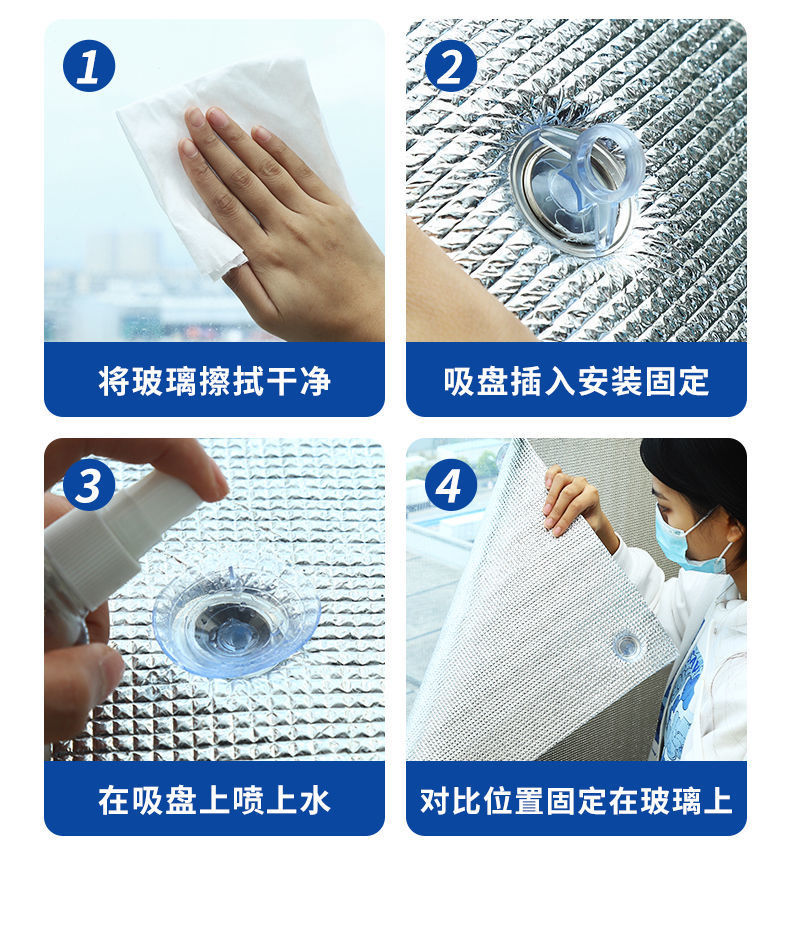 1

将玻璃擦拭干净

2

吸盘插入安装固定

3

在吸盘上喷上水

4

对比位置固定在玻璃上