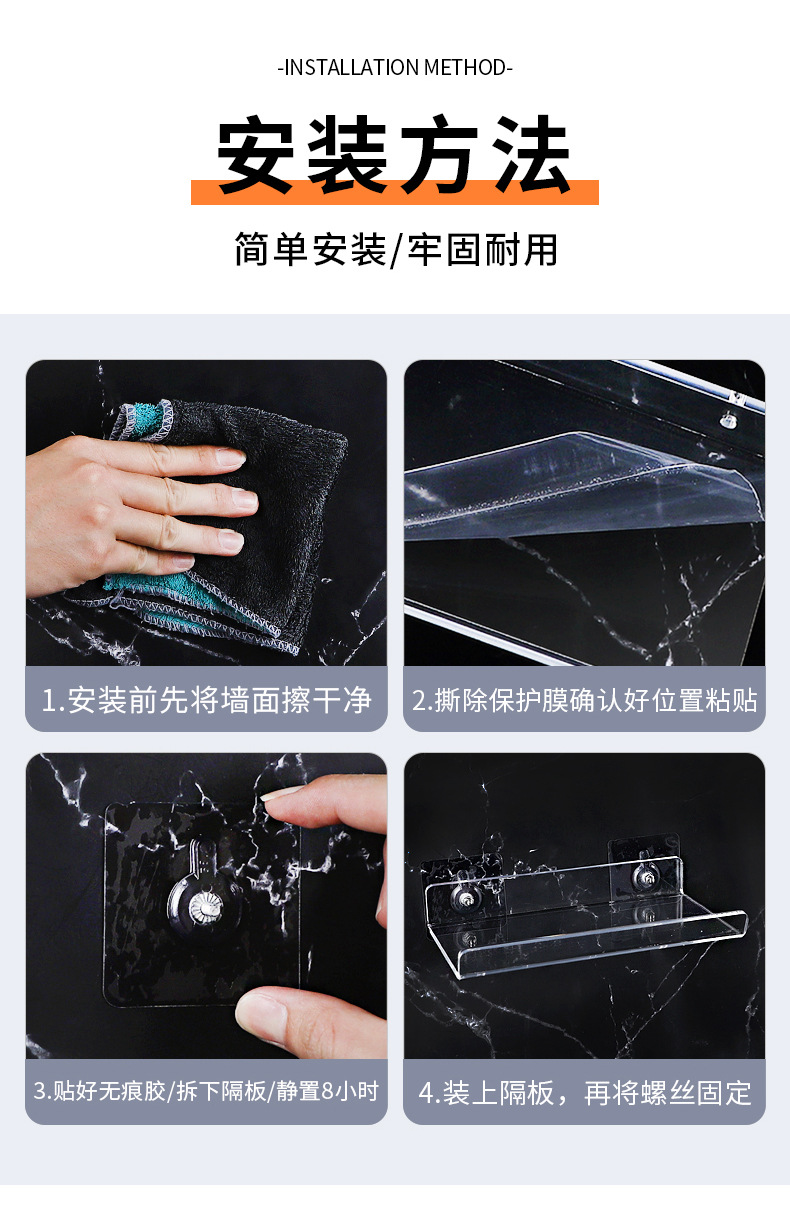 -INSTALLATION METHOD-

安装方法

简单安装/牢固耐用

1.安装前先将墙面擦干净

2.撕除保护膜确认好位置粘贴

3.贴好无痕胶/拆下隔板/静置8小时

4.装上隔板，再将螺丝固定