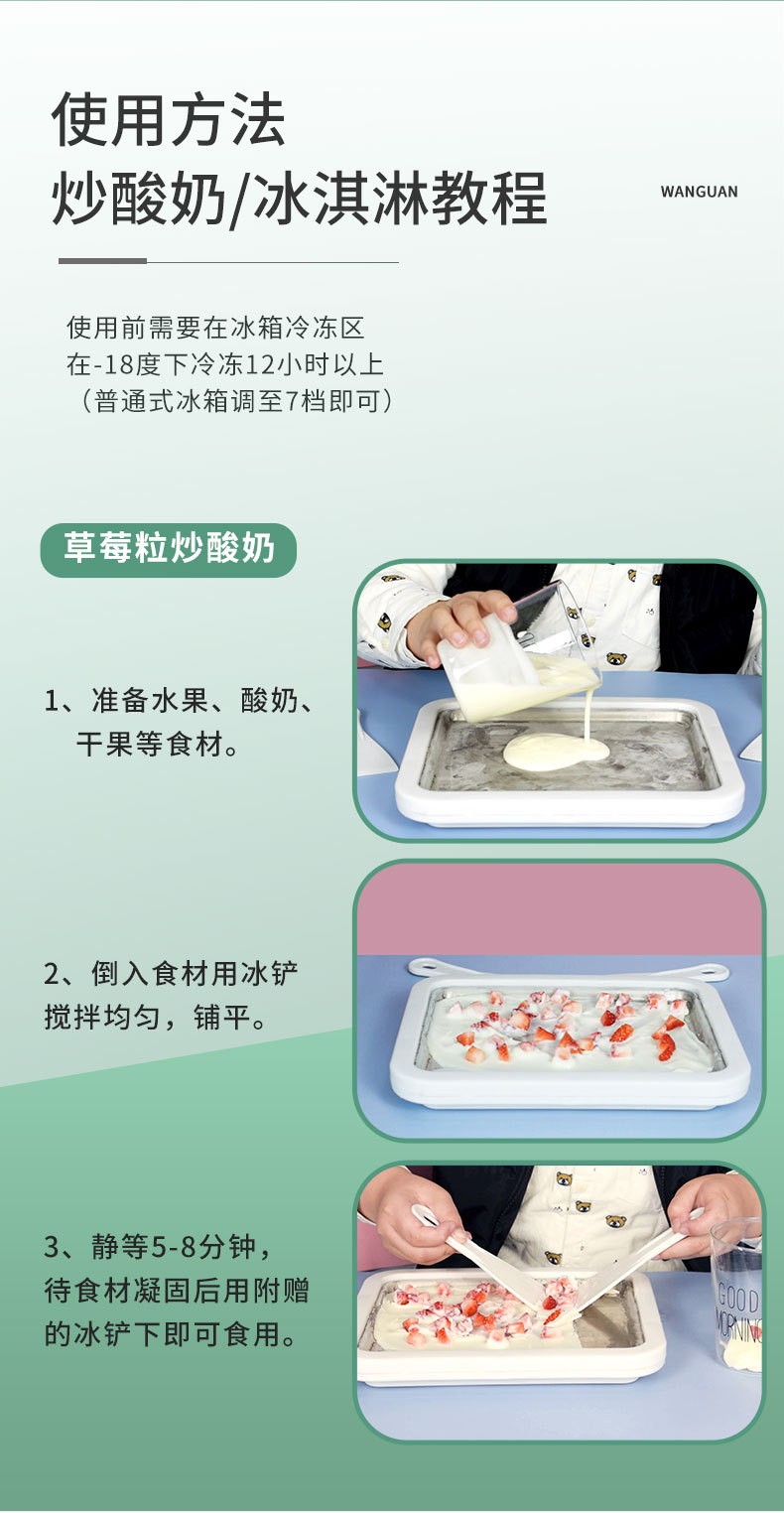 使用方法
炒酸奶/冰淇淋教程

WANGUAN

使用前需要在冰箱冷冻区
在-18度下冷冻12小时以上
（普通式冰箱调至7档即可）

草莓粒炒酸奶

1、准备水果、酸奶、干果等食材。

2、倒入食材用冰铲搅拌均匀，铺平。

3、静等5-8分钟，待食材凝固后用附赠的冰铲下即可食用。

GOOD MORNING