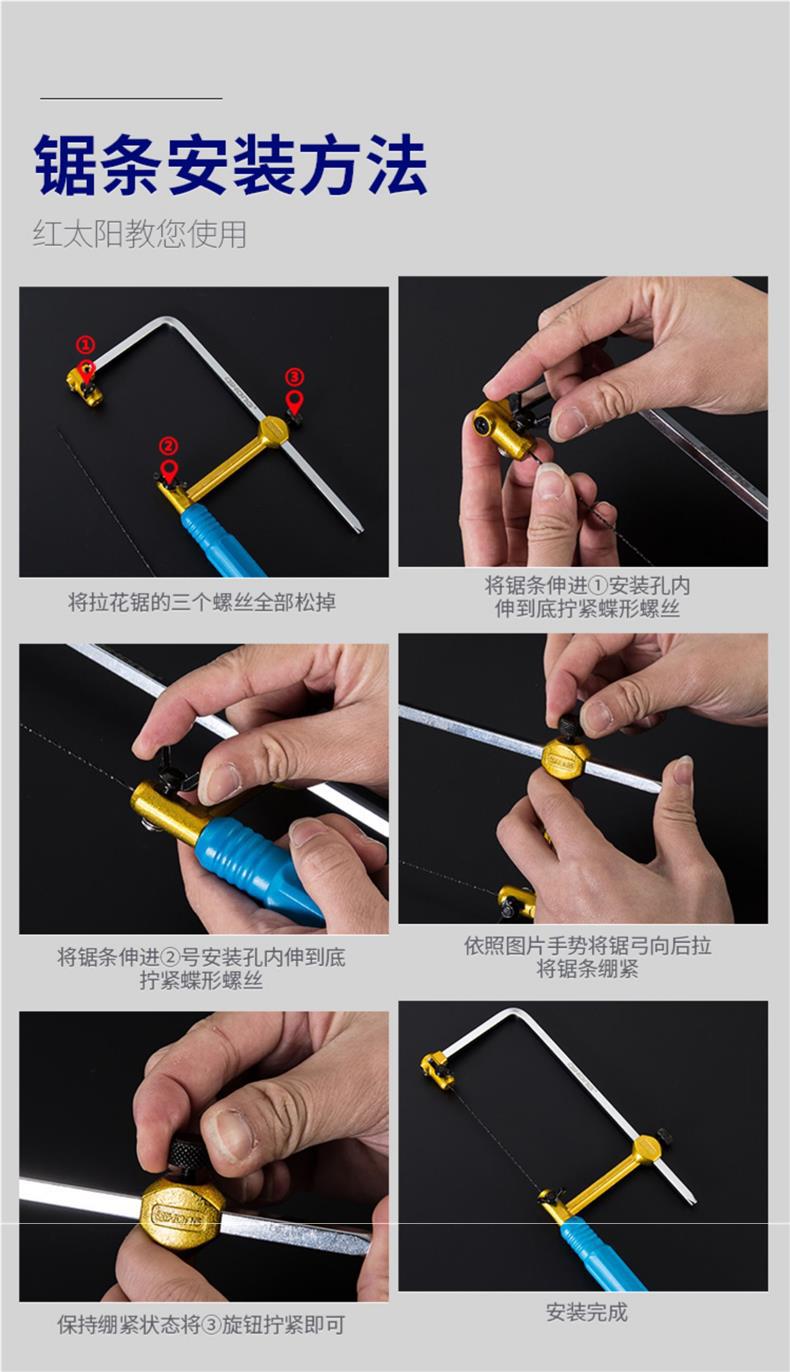 锯条安装方法

红太阳教您使用

①

②

③

将拉花锯的三个螺丝全部松掉

将锯条伸进①安装孔内伸到底拧紧蝶形螺丝

将锯条伸进②号安装孔内伸到底拧紧蝶形螺丝

依照图片手势将锯弓向后拉将锯条绷紧

保持绷紧状态将③旋钮拧紧即可

安装完成