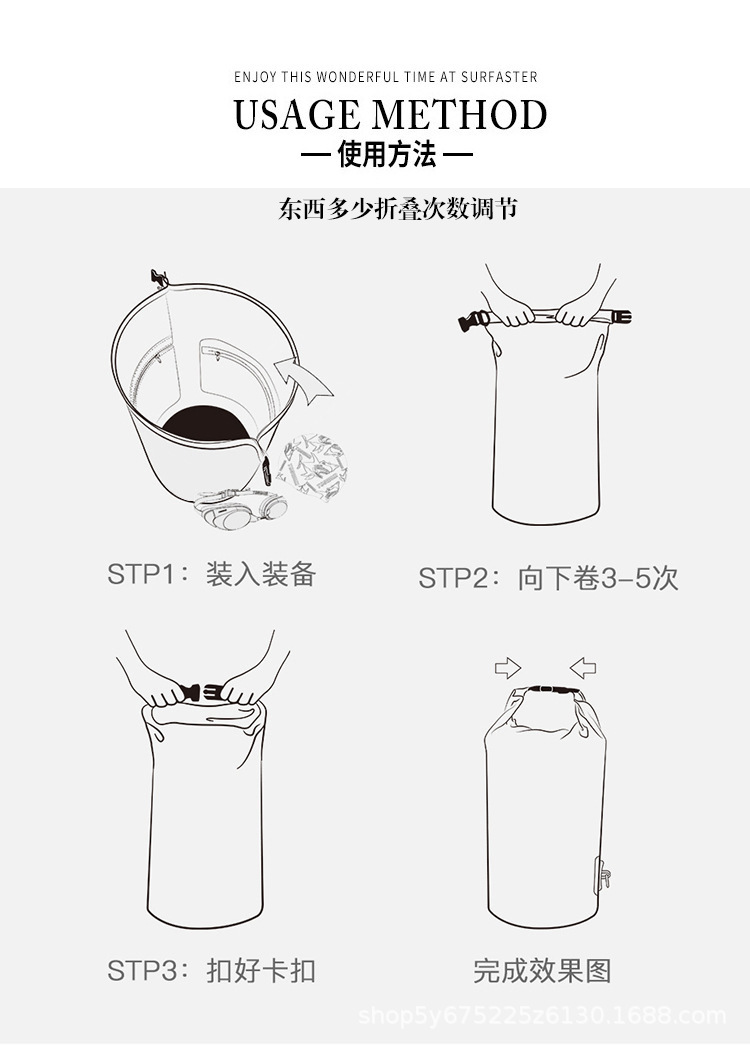 ENJOY THIS WONDERFUL TIME AT SURFASTER

USAGE METHOD

— 使用方法 —

东西多少折叠次数调节

STP1：装入装备

STP2：向下卷3-5次

STP3：扣好卡扣

完成效果图

shop5y675225z6130.1688.com