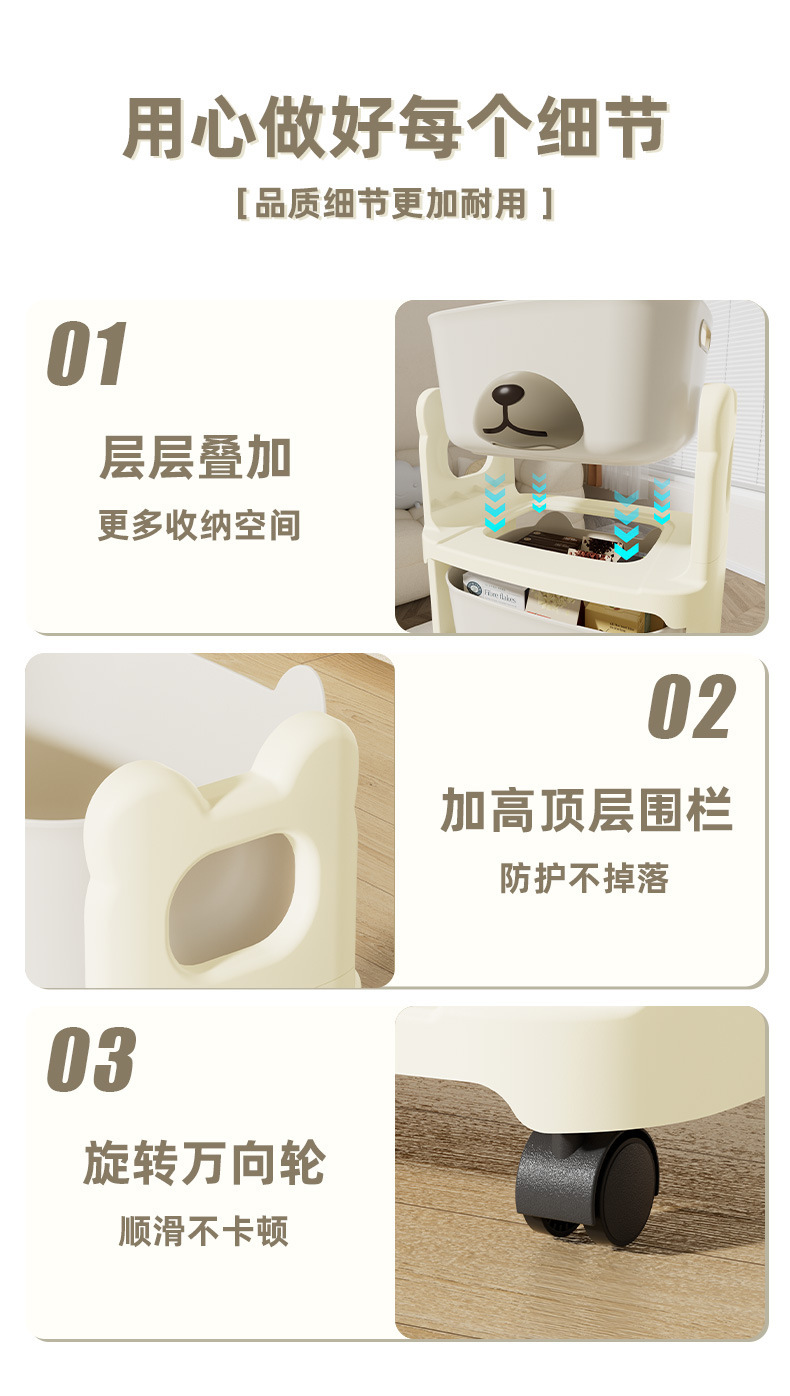 用心做好每个细节

[ 品质细节更加耐用 ]

01

层层叠加

更多收纳空间

02

加高顶层围栏

防护不掉落

03

旋转万向轮

顺滑不卡顿