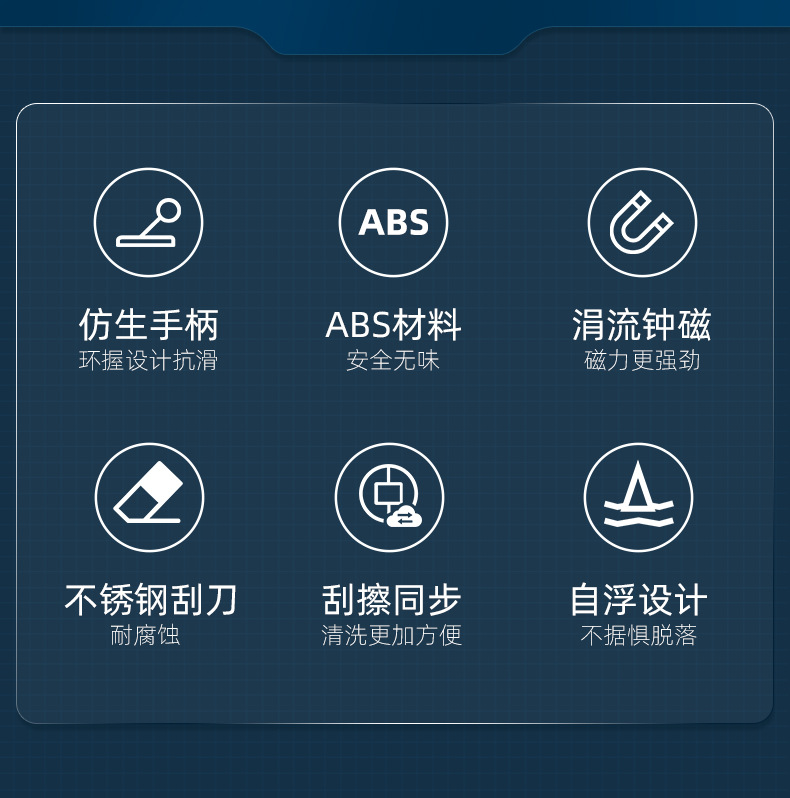 ABS

仿生手柄
环握设计抗滑

ABS材料
安全无味

涓流钟磁
磁力更强劲

不锈钢刮刀
耐腐蚀

刮擦同步
清洗更加方便

自浮设计
不据惧脱落