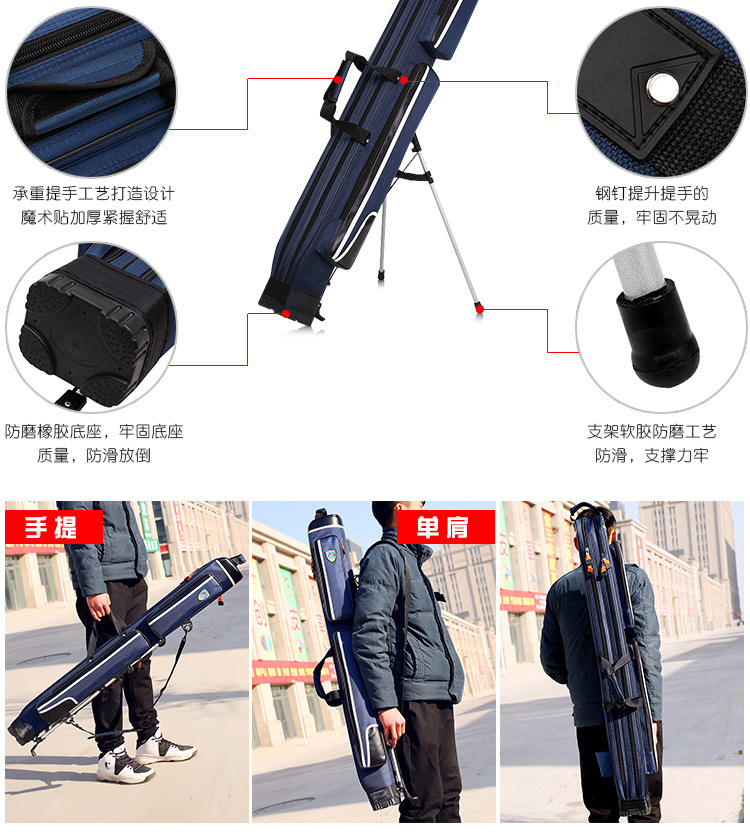 承重提手工艺打造设计
魔术贴加厚紧握舒适

钢钉提升提手的
质量，牢固不晃动

防磨橡胶底座，牢固底座
质量，防滑放倒

支架软胶防磨工艺
防滑，支撑力牢

手提

单肩