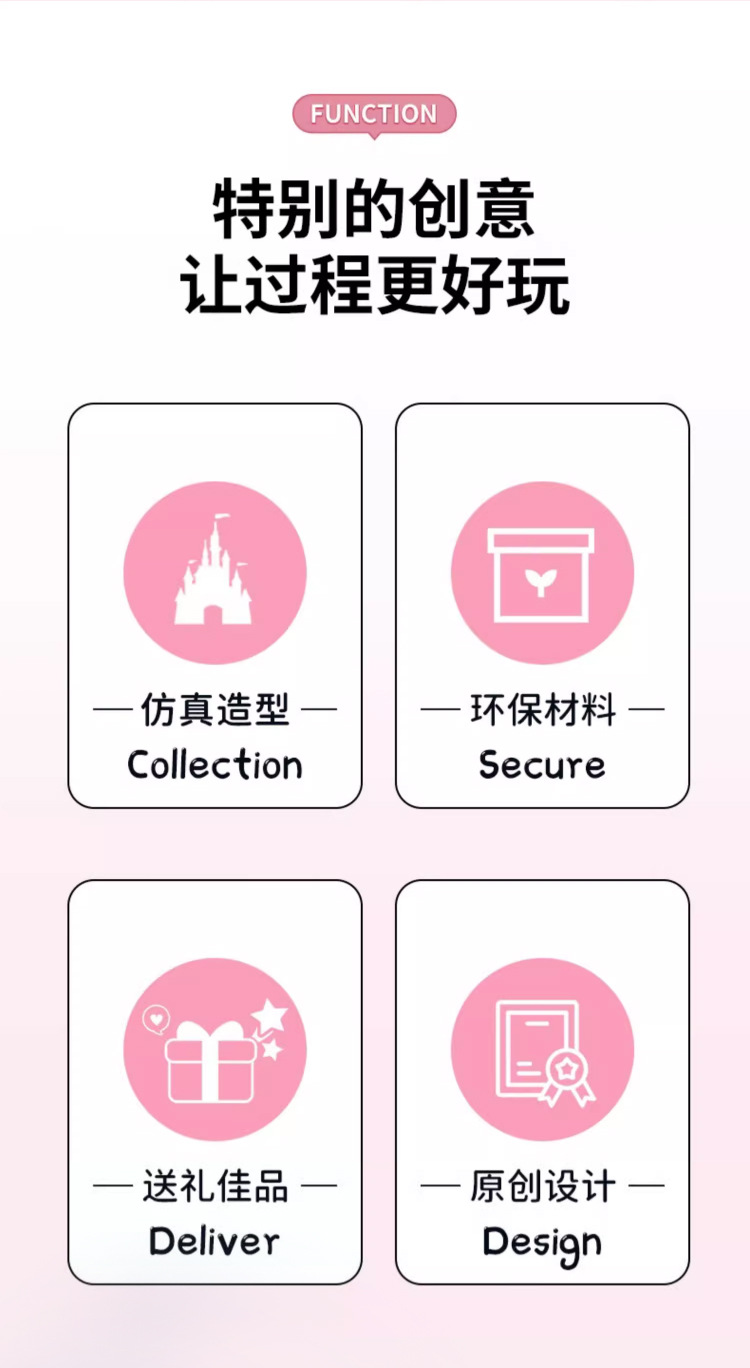 FUNCTION

特别的创意
让过程更好玩

— 仿真造型 —
Collection

— 环保材料 —
Secure

— 送礼佳品 —
Deliver

— 原创设计 —
Design