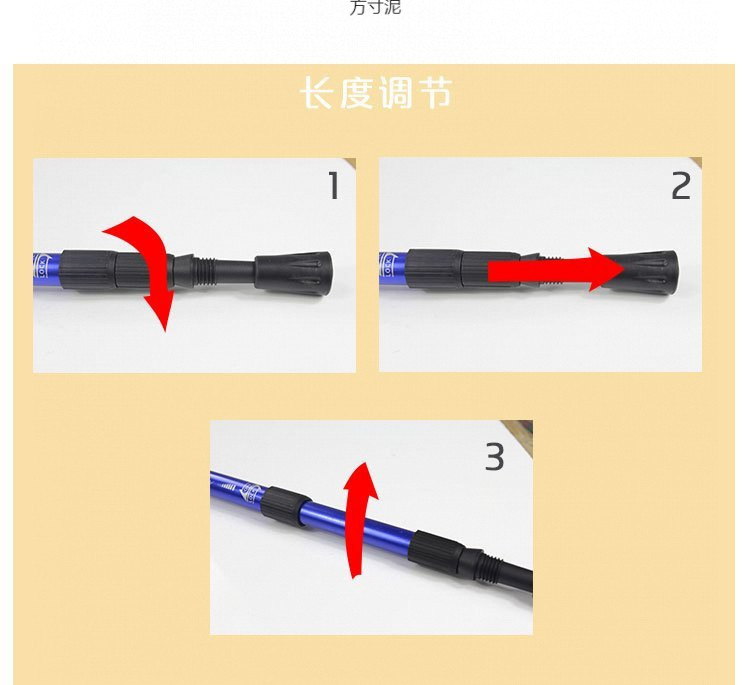 方寸泥

长度调节

1

2

3