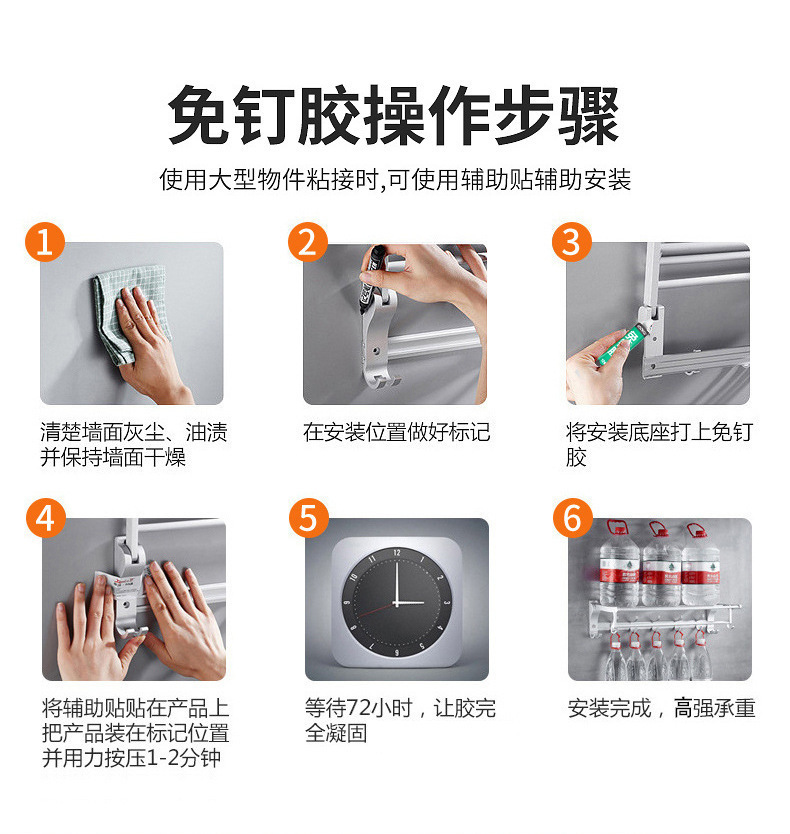 免钉胶操作步骤

使用大型物件粘接时,可使用辅助贴辅助安装

1

清楚墙面灰尘、油渍并保持墙面干燥

2

在安装位置做好标记

3

将安装底座打上免钉胶

4

将辅助贴贴在产品上把产品装在标记位置并用力按压1-2分钟

5

12 1 2 3 4 5 6 7 8 9 10 11

等待72小时，让胶完全凝固

6

安装完成，高强承重