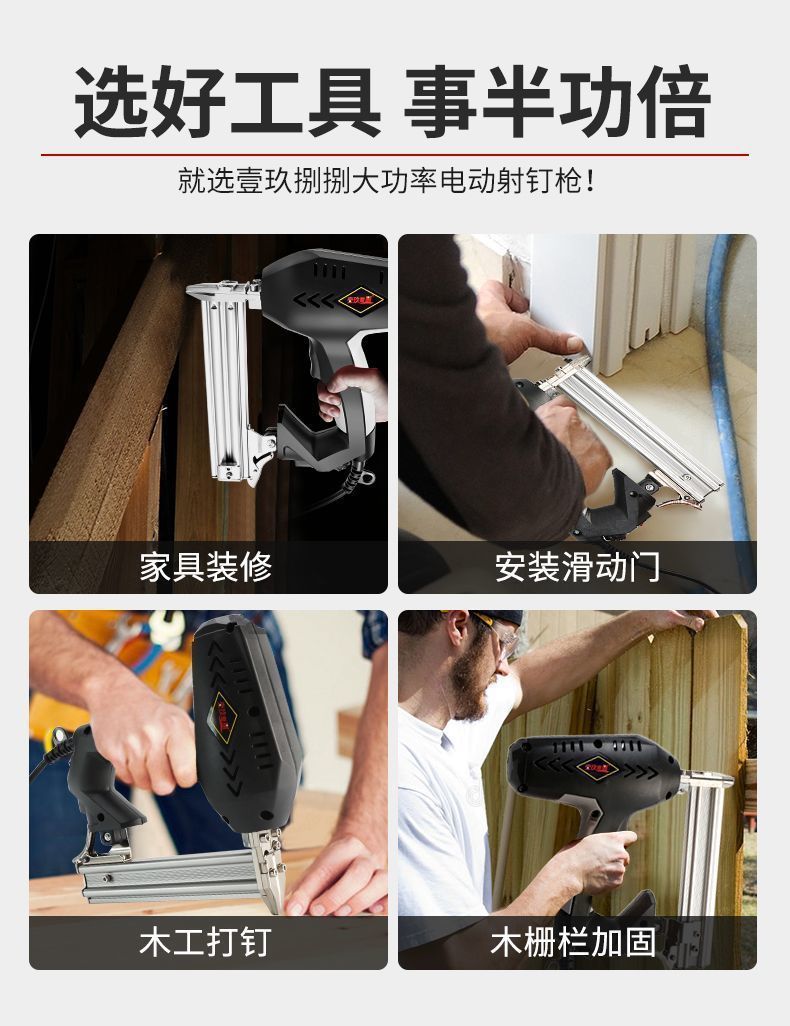 选好工具 事半功倍

就选壹玖捌捌大功率电动射钉枪！

家具装修

安装滑动门

木工打钉

木栅栏加固