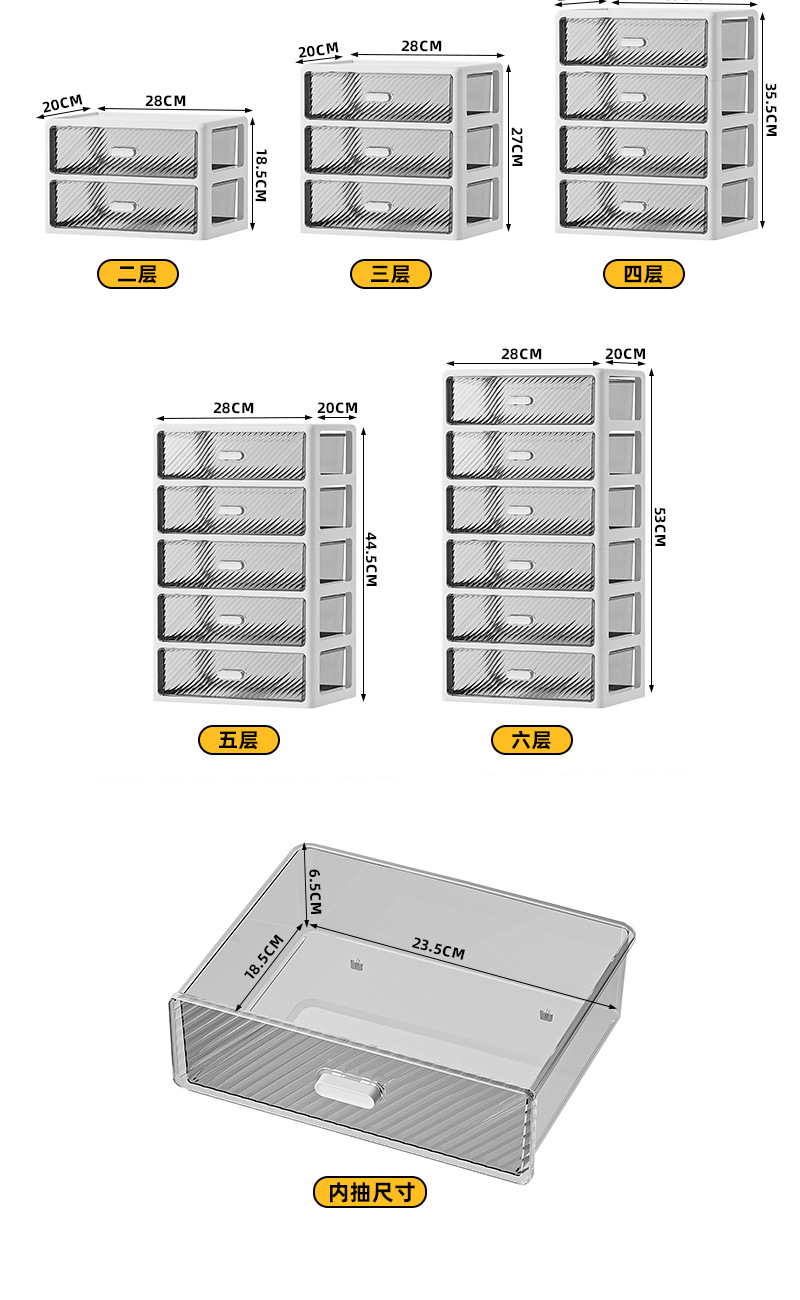 20CM
28CM
18.5CM
二层

20CM
28CM
27CM
三层

35.5CM
四层

28CM
20CM
44.5CM
五层

28CM
20CM
53CM
六层

6.5CM
18.5CM
23.5CM
内抽尺寸