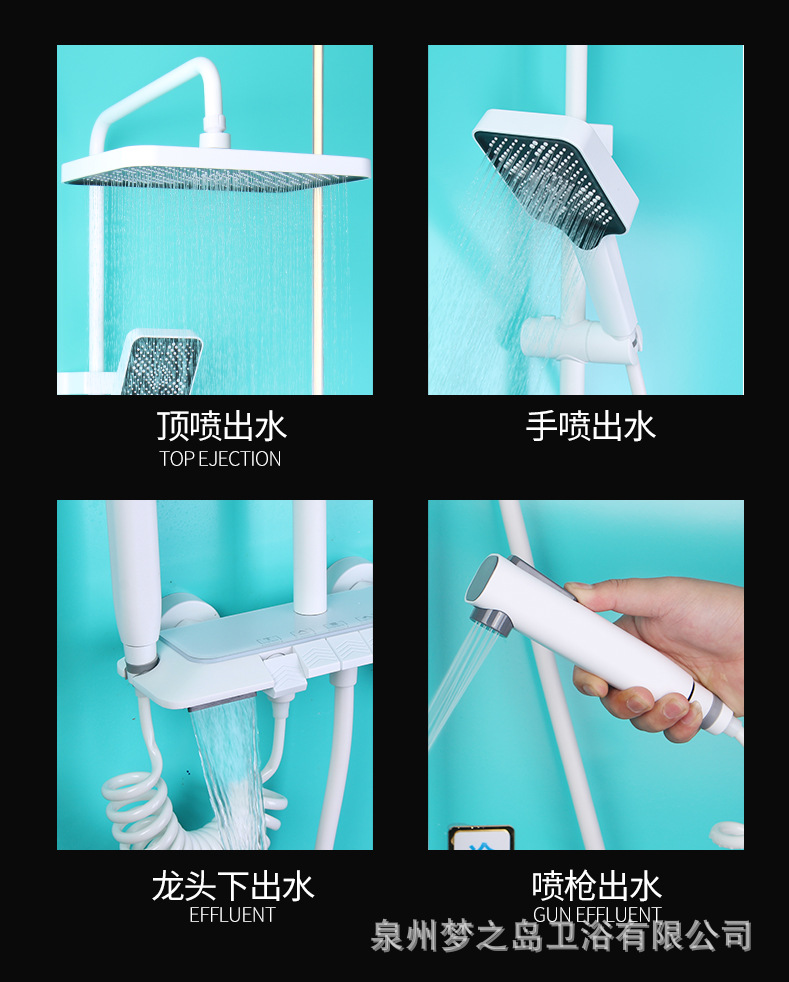 顶喷出水
TOP EJECTION

手喷出水

龙头下出水
EFFLUENT

喷枪出水
GUN EFFLUENT

泉州梦之岛卫浴有限公司