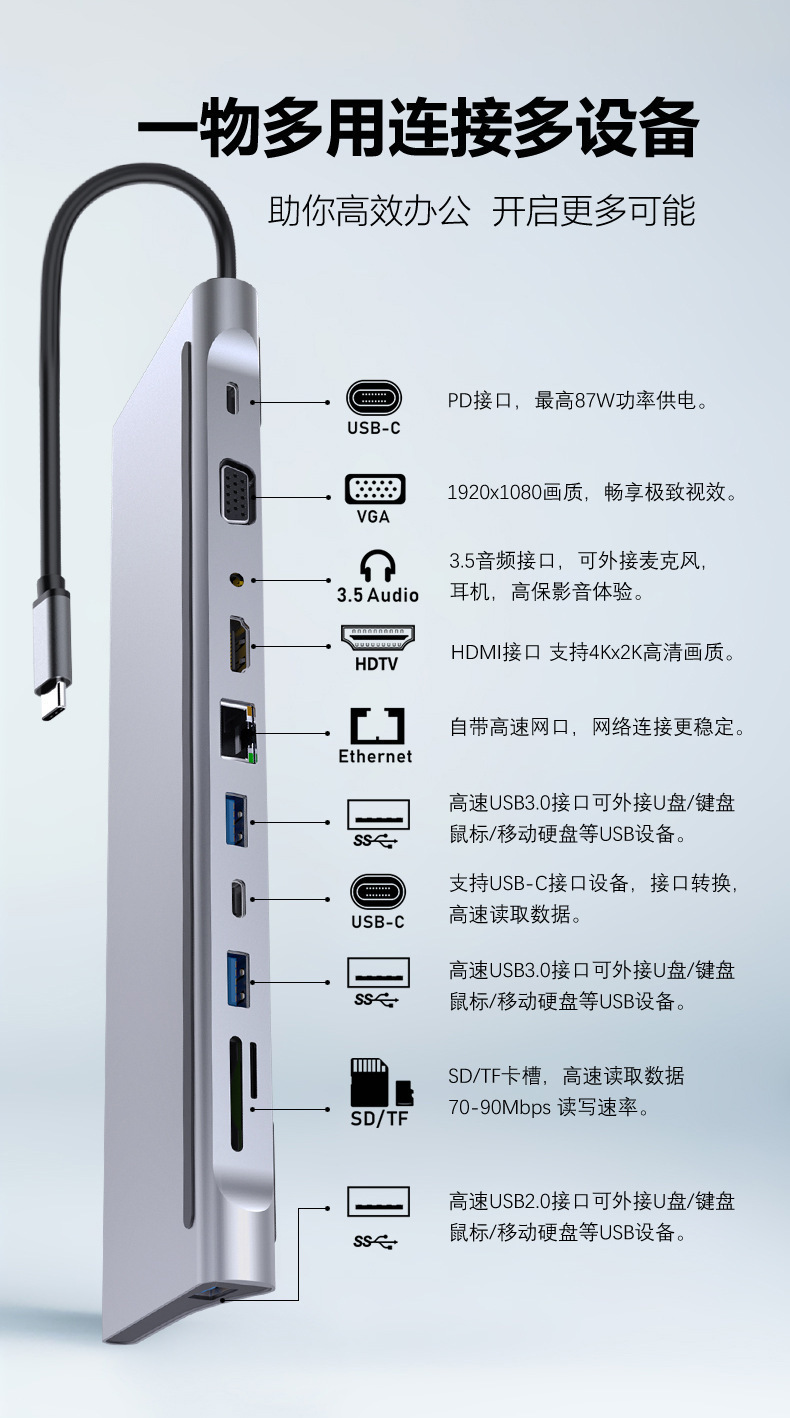 一物多用连接多设备

助你高效办公 开启更多可能

USB-C

PD接口，最高87W功率供电。

VGA

1920x1080画质，畅享极致视效。

3.5 Audio

3.5音频接口，可外接麦克风，耳机，高保影音体验。

HDTV

HDMI接口 支持4Kx2K高清画质。

Ethernet

自带高速网口，网络连接更稳定。

SS

高速USB3.0接口可外接U盘/键盘鼠标/移动硬盘等USB设备。

USB-C

支持USB-C接口设备，接口转换，高速读取数据。

SS

高速USB3.0接口可外接U盘/键盘鼠标/移动硬盘等USB设备。

SD/TF

SD/TF卡槽，高速读取数据 70-90Mbps 读写速率。

SS

高速USB2.0接口可外接U盘/键盘鼠标/移动硬盘等USB设备。