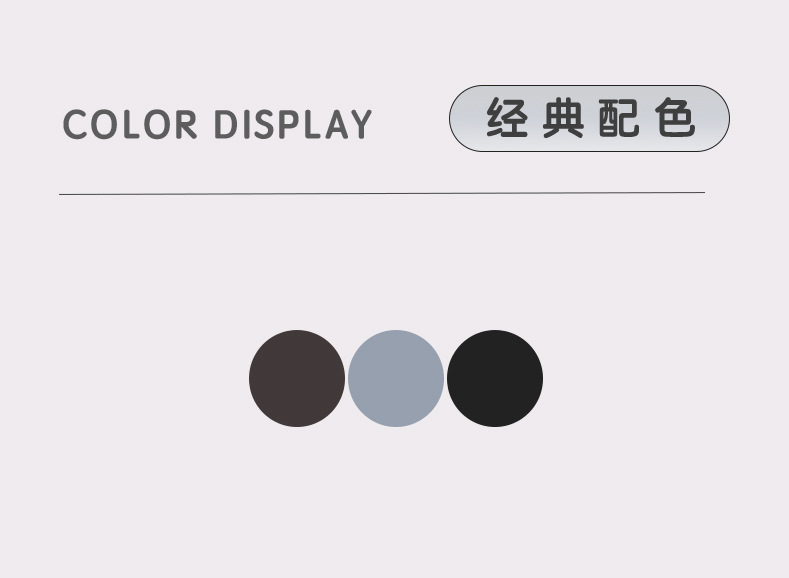 COLOR DISPLAY

经典配色