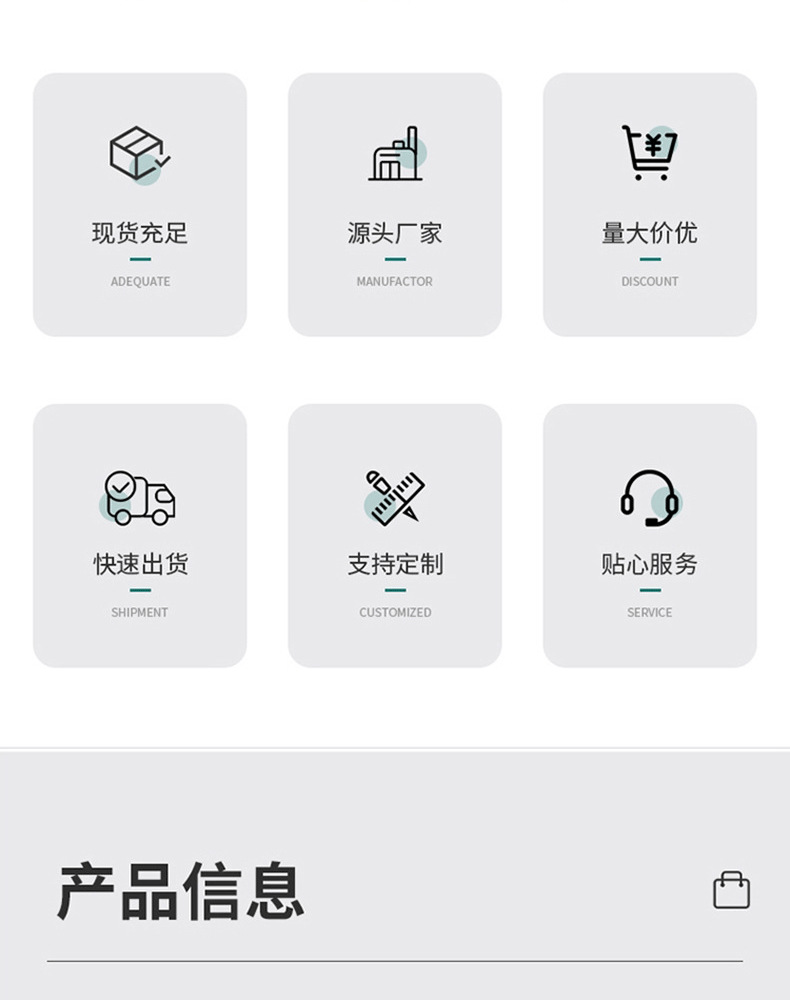 现货充足
ADEQUATE

源头厂家
MANUFACTOR

量大价优
DISCOUNT

快速出货
SHIPMENT

支持定制
CUSTOMIZED

贴心服务
SERVICE

产品信息