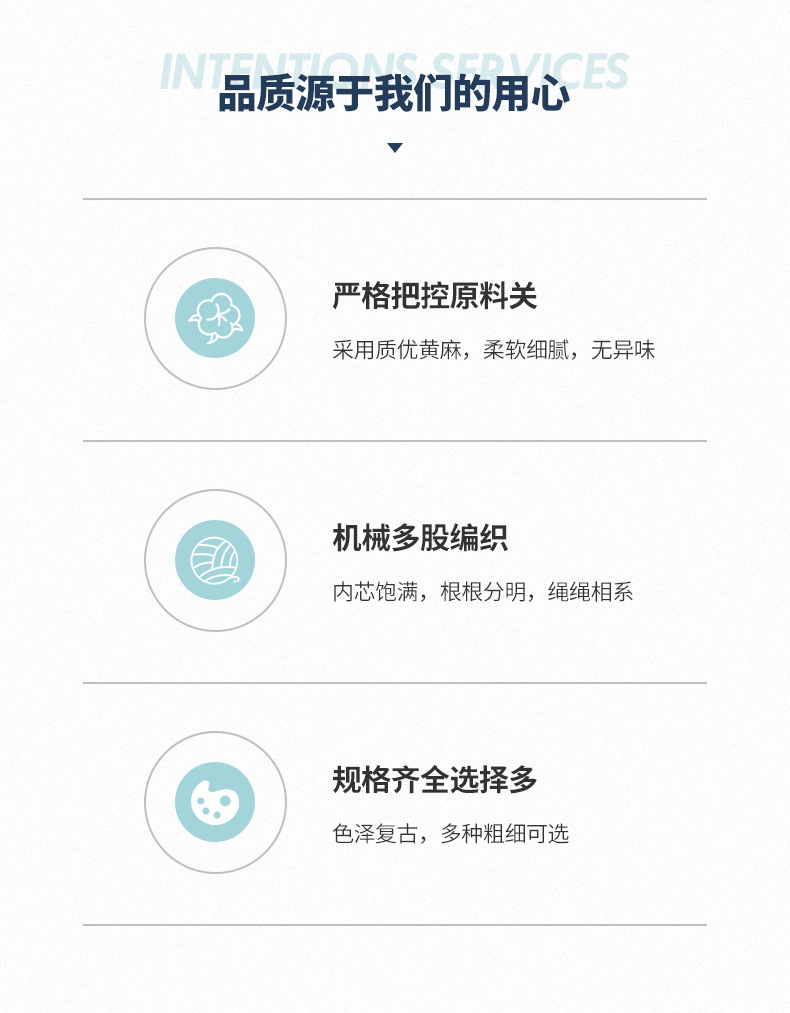 INTENTIONS SERVICES
品质源于我们的用心

严格把控原料关

采用质优黄麻，柔软细腻，无异味

机械多股编织

内芯饱满，根根分明，绳绳相系

规格齐全选择多

色泽复古，多种粗细可选