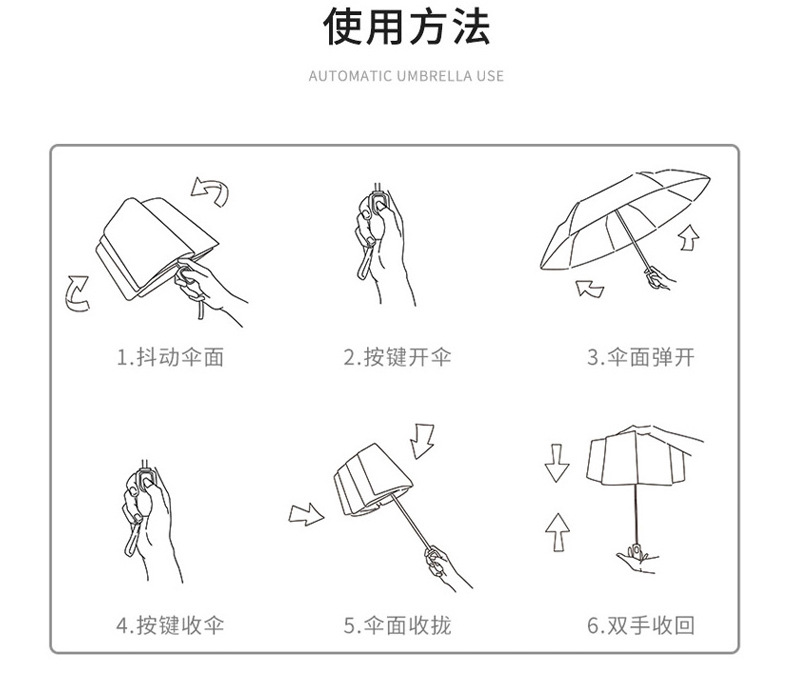 使用方法

AUTOMATIC UMBRELLA USE

1.抖动伞面

2.按键开伞

3.伞面弹开

4.按键收伞

5.伞面收拢

6.双手收回