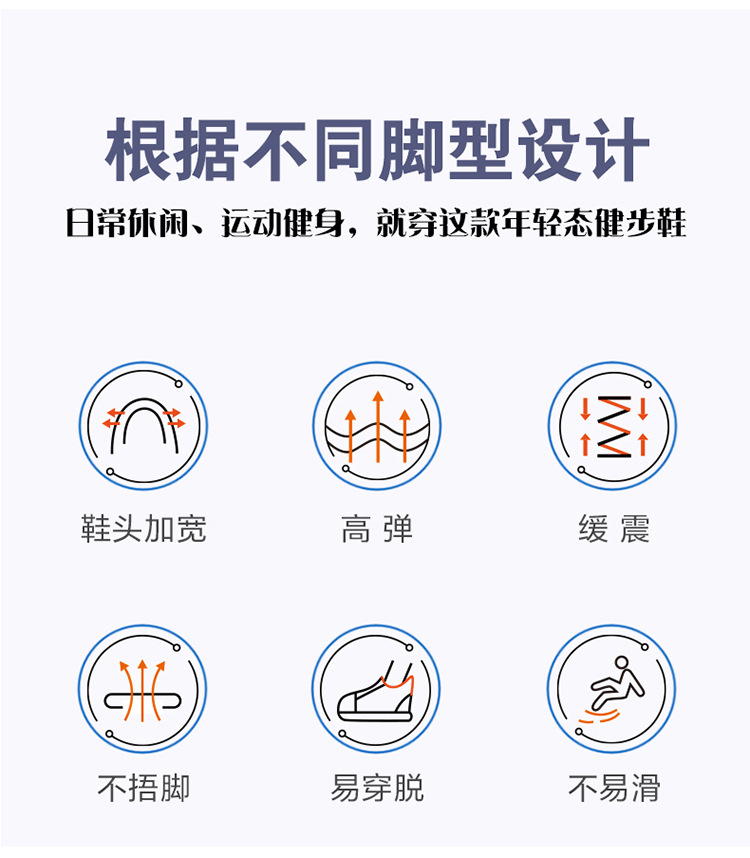 根据不同脚型设计

日常休闲、运动健身，就穿这款年轻态健步鞋

鞋头加宽

高 弹

缓 震

不捂脚

易穿脱

不易滑