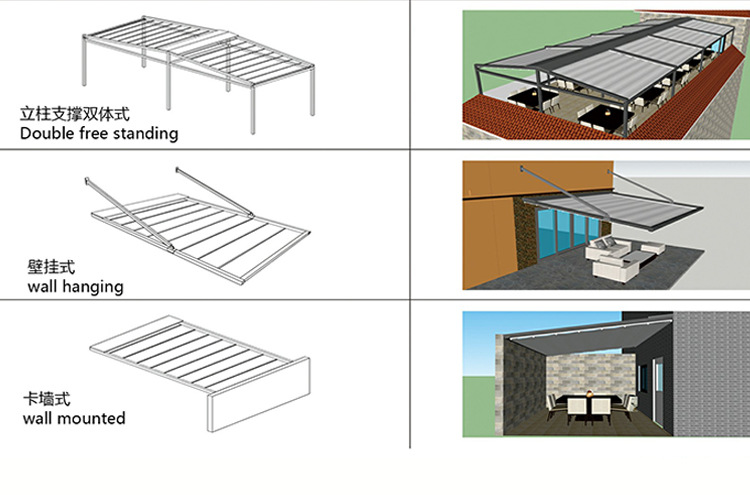 立柱支撑双体式
Double free standing

壁挂式
wall hanging

卡墙式
wall mounted