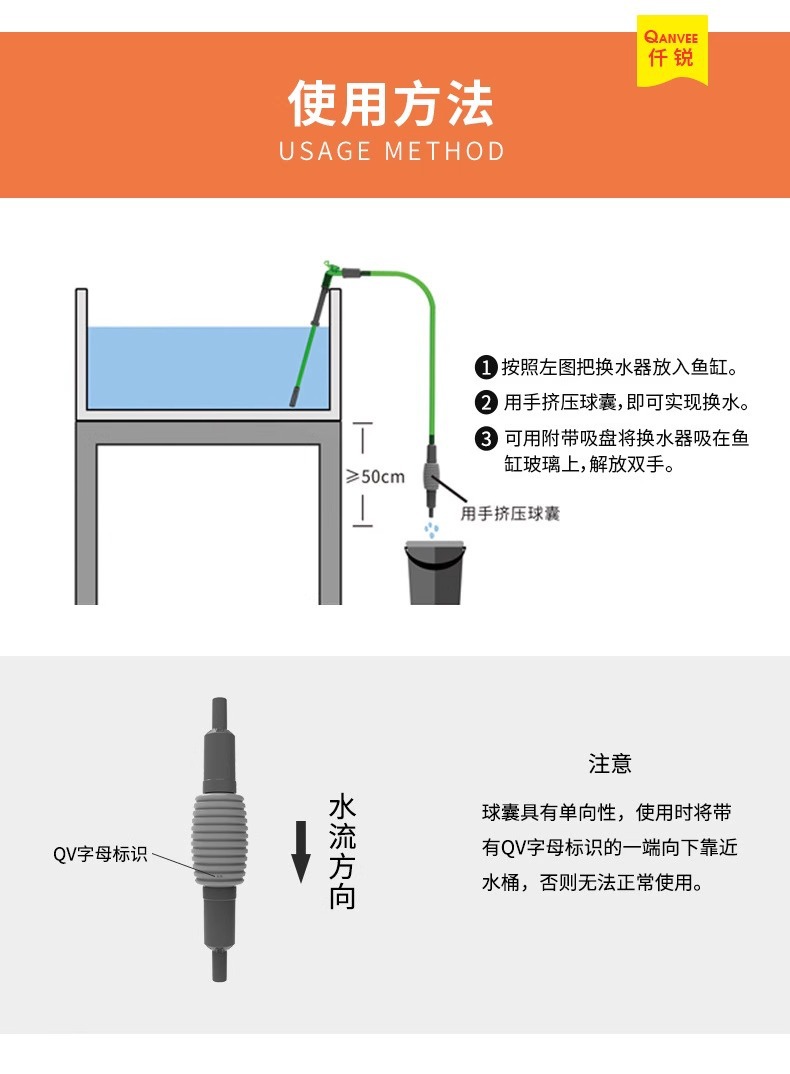 QANVEE
仟锐

使用方法
USAGE METHOD

≥50cm

用手挤压球囊

❶ 按照左图把换水器放入鱼缸。
❷ 用手挤压球囊，即可实现换水。
❸ 可用附带吸盘将换水器吸在鱼缸玻璃上，解放双手。

QV字母标识

水流方向

注意

球囊具有单向性，使用时将带有QV字母标识的一端向下靠近水桶，否则无法正常使用。